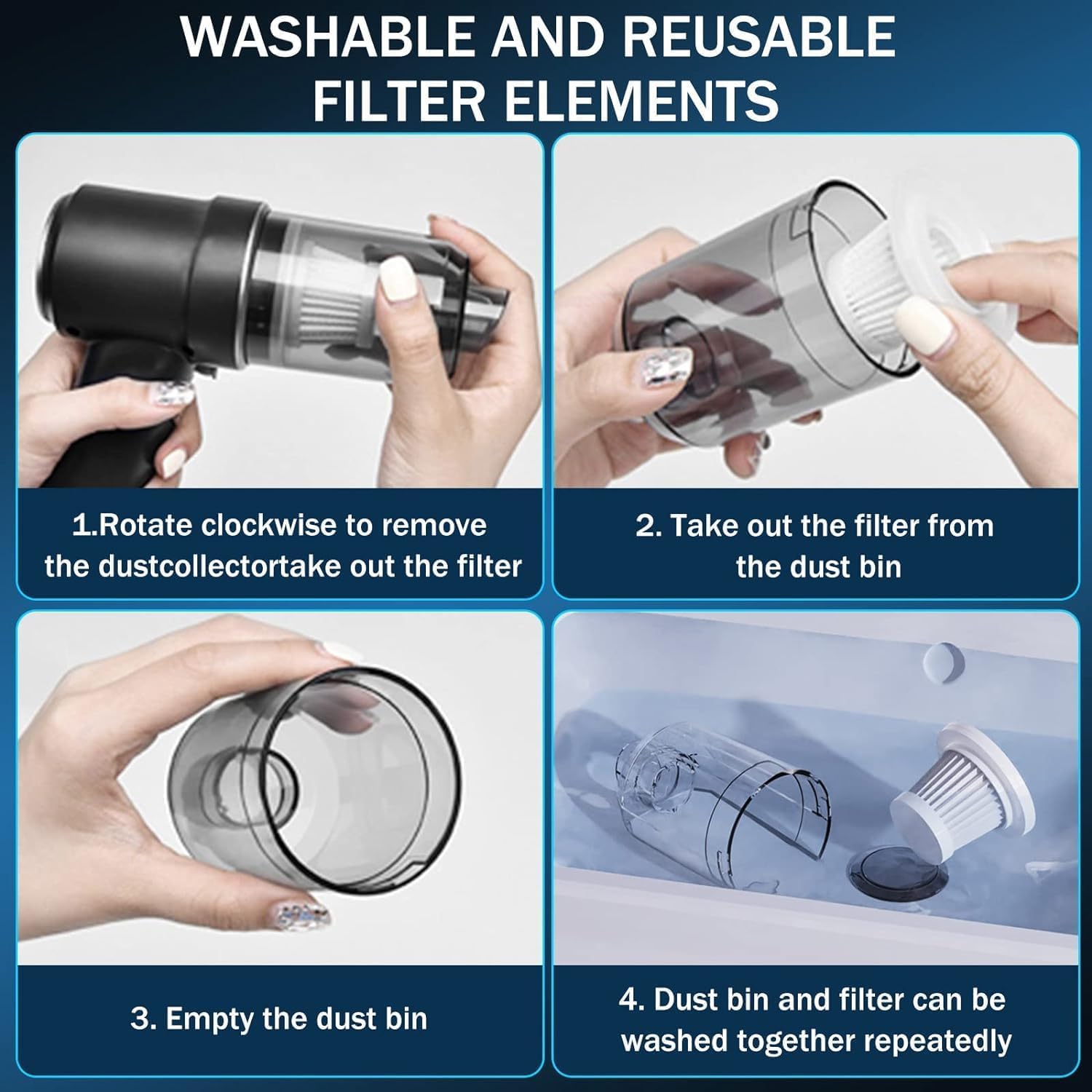 WASHABLE AND REUSABLE FILTER ELEMENTS

1.Rotate clockwise to remove the dustcollectortake out the filter

2. Take out the filter from the dust bin

3. Empty the dust bin

4. Dust bin and filter can be washed together repeatedly