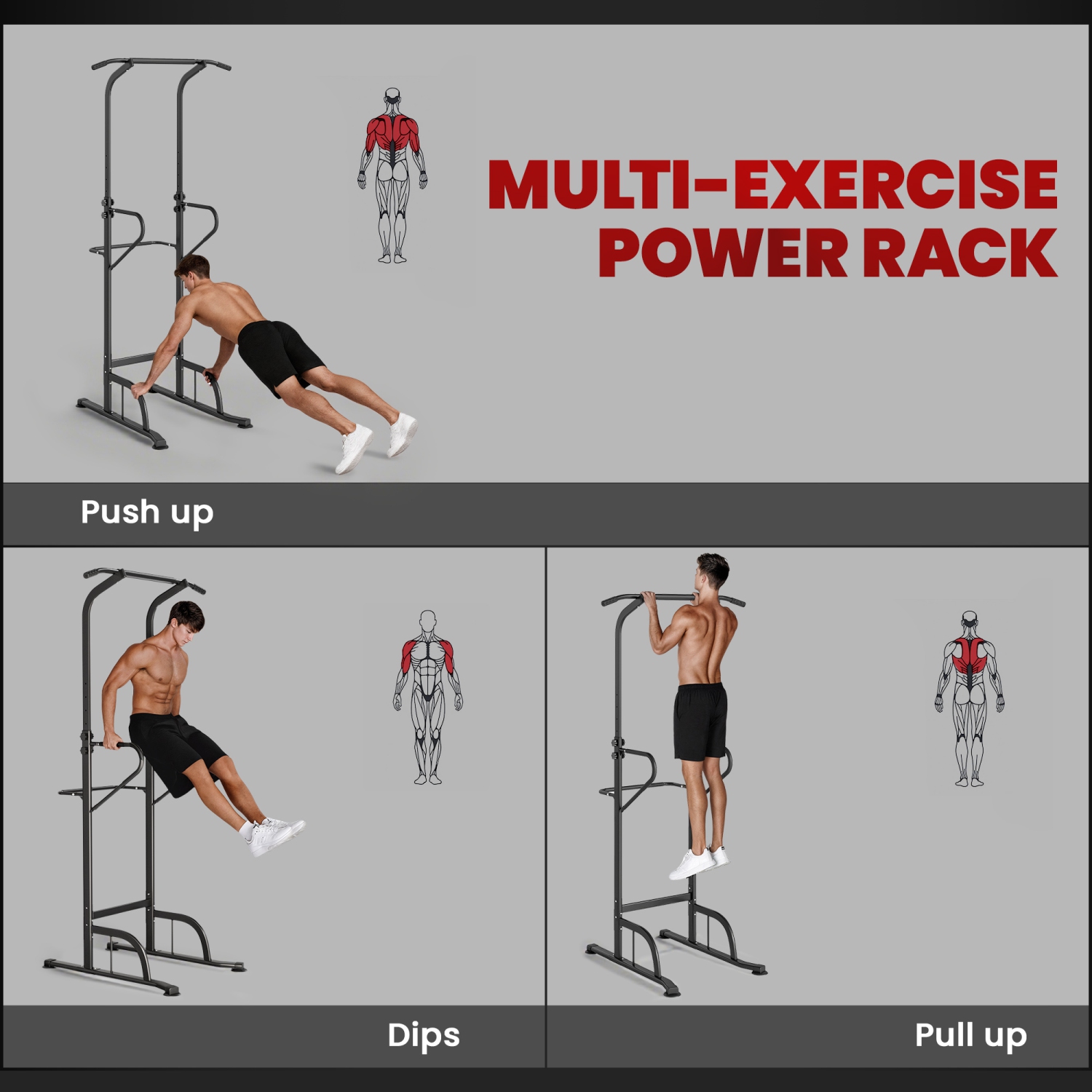 MULTI-EXERCISE POWER RACK

Push up

Dips

Pull up