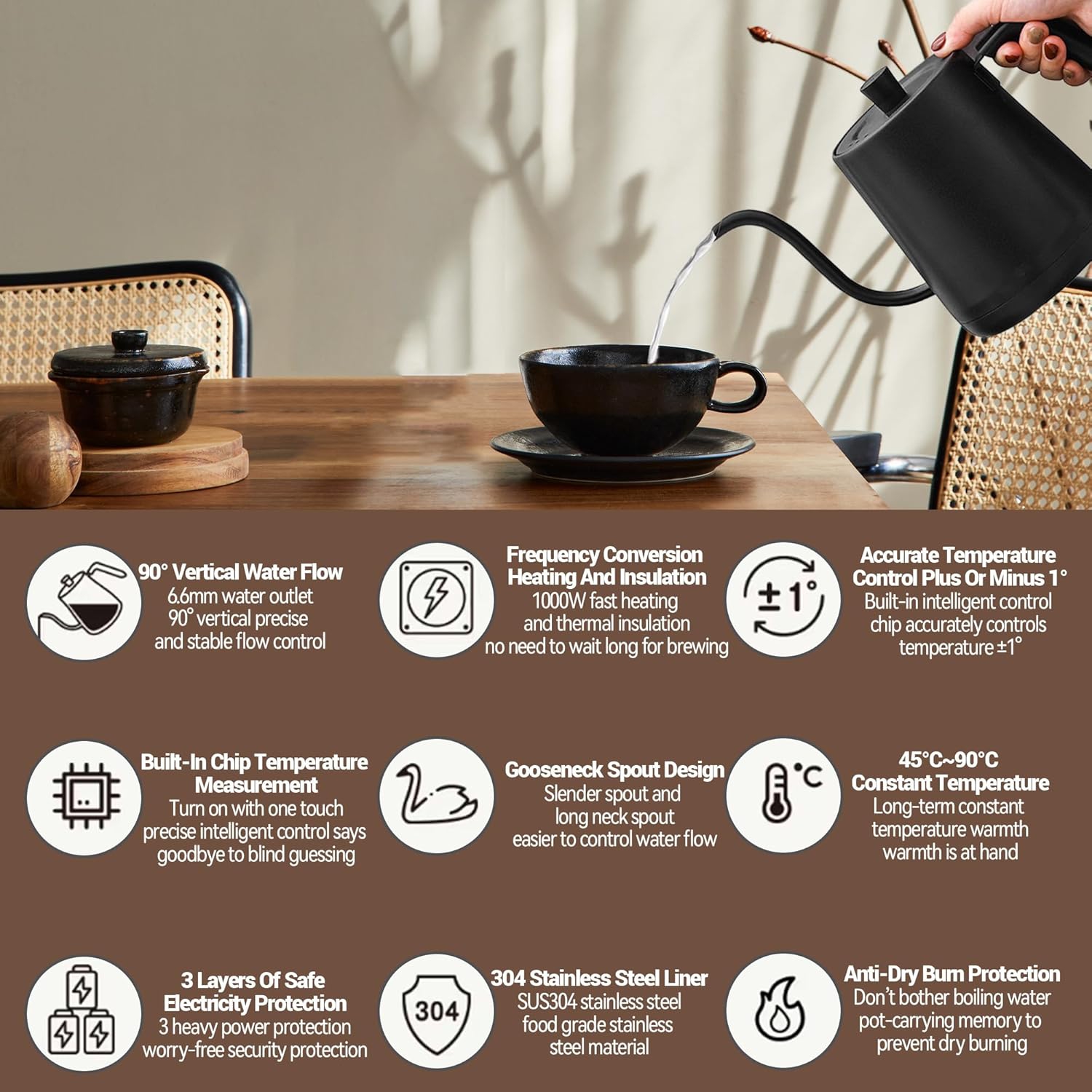 90° Vertical Water Flow
6.6mm water outlet
90° vertical precise
and stable flow control

Frequency Conversion
Heating And Insulation
1000W fast heating
and thermal insulation
no need to wait long for brewing

±1°

Accurate Temperature
Control Plus Or Minus 1°
Built-in intelligent control
chip accurately controls
temperature ±1°

Built-In Chip Temperature
Measurement
Turn on with one touch
precise intelligent control says
goodbye to blind guessing

Gooseneck Spout Design
Slender spout and
long neck spout
easier to control water flow

°C

45°C~90°C
Constant Temperature
Long-term constant
temperature warmth
warmth is at hand

3 Layers Of Safe
Electricity Protection
3 heavy power protection
worry-free security protection

304

304 Stainless Steel Liner
SUS304 stainless steel
food grade stainless
steel material

Anti-Dry Burn Protection
Don't bother boiling water
pot-carrying memory to
prevent dry burning