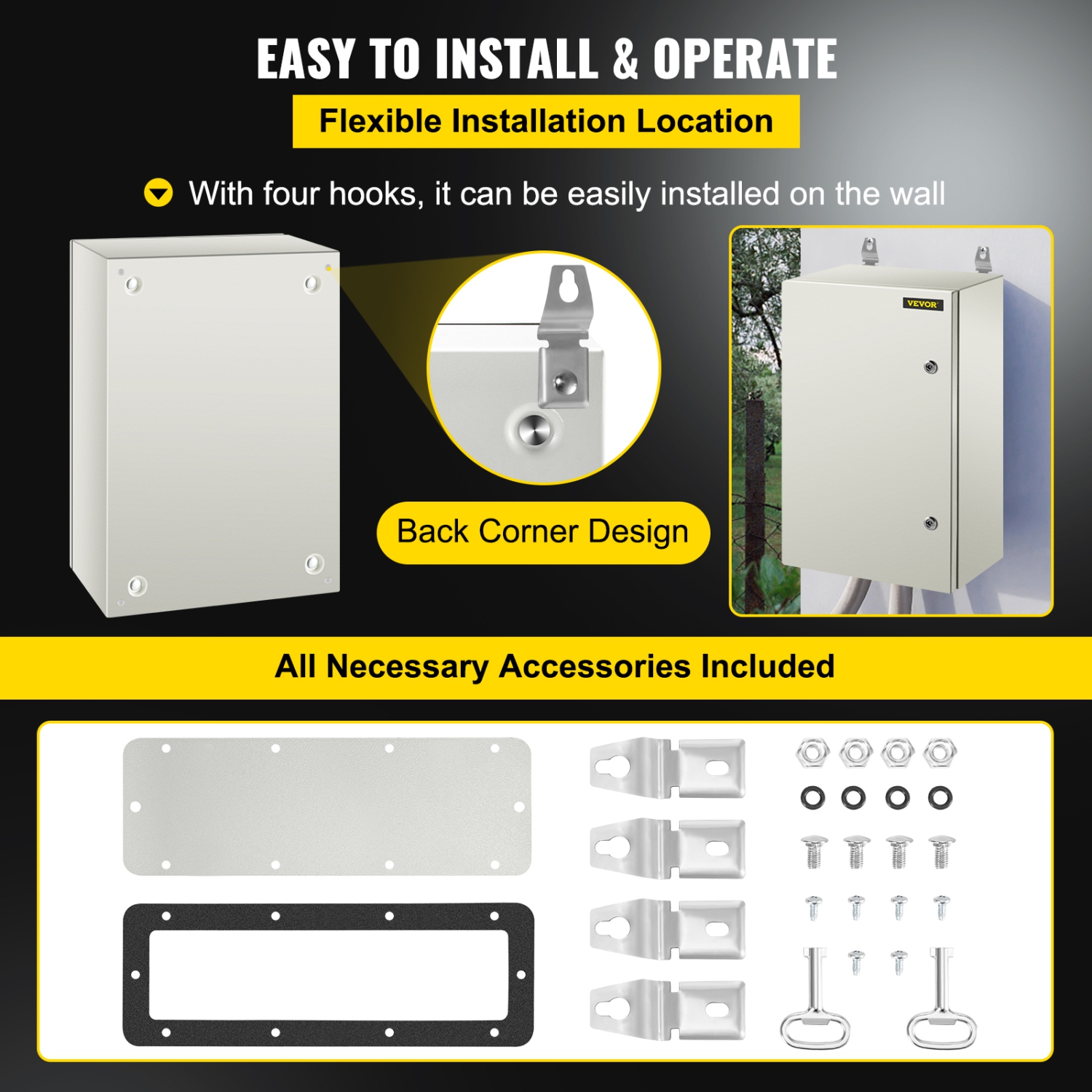 EASY TO INSTALL & OPERATE

Flexible Installation Location

With four hooks, it can be easily installed on the wall

Back Corner Design

VEVOR

All Necessary Accessories Included