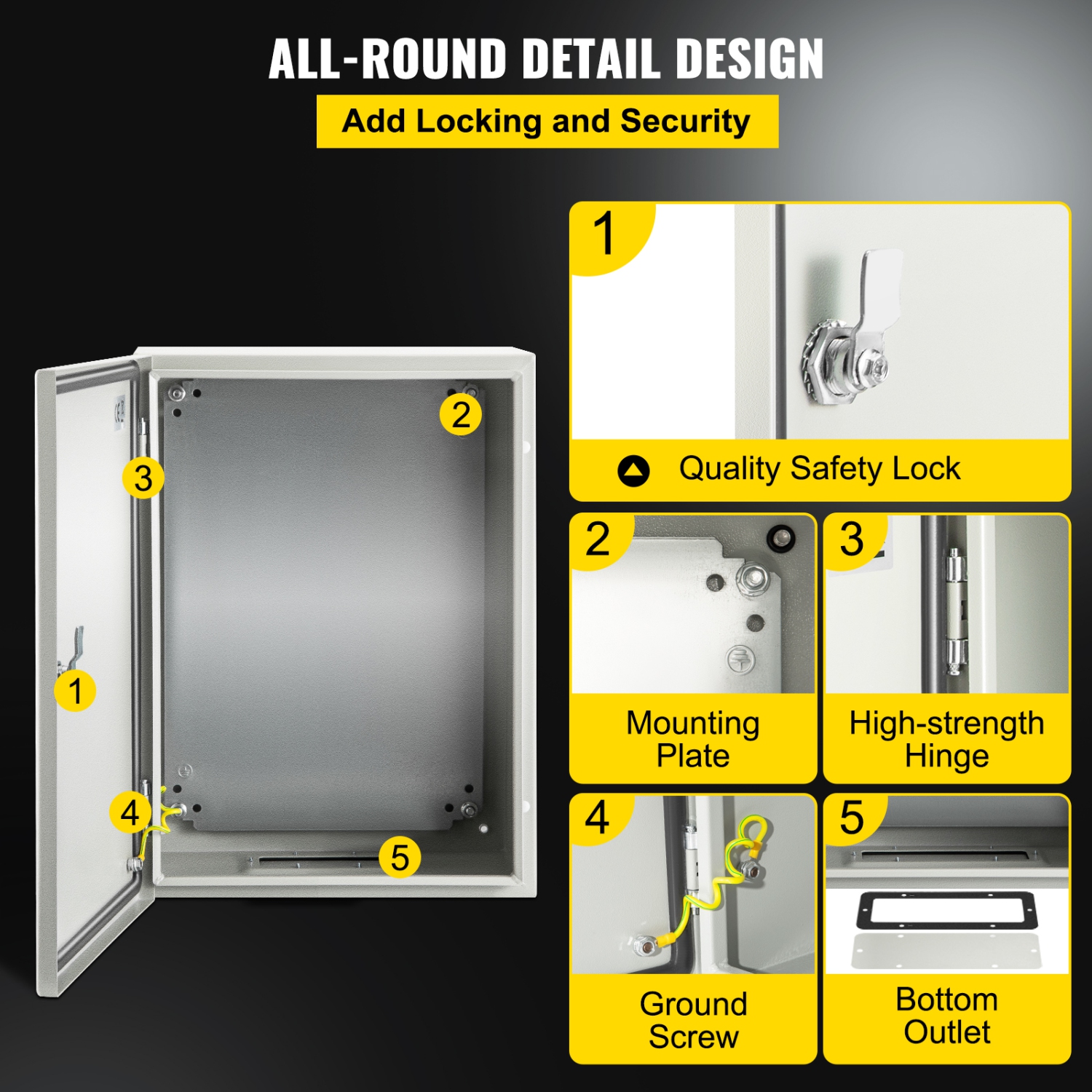 ALL-ROUND DETAIL DESIGN

Add Locking and Security

2

3

1

4

5

1

Quality Safety Lock

2

Mounting Plate

3

High-strength Hinge

4

Ground Screw

5

Bottom Outlet