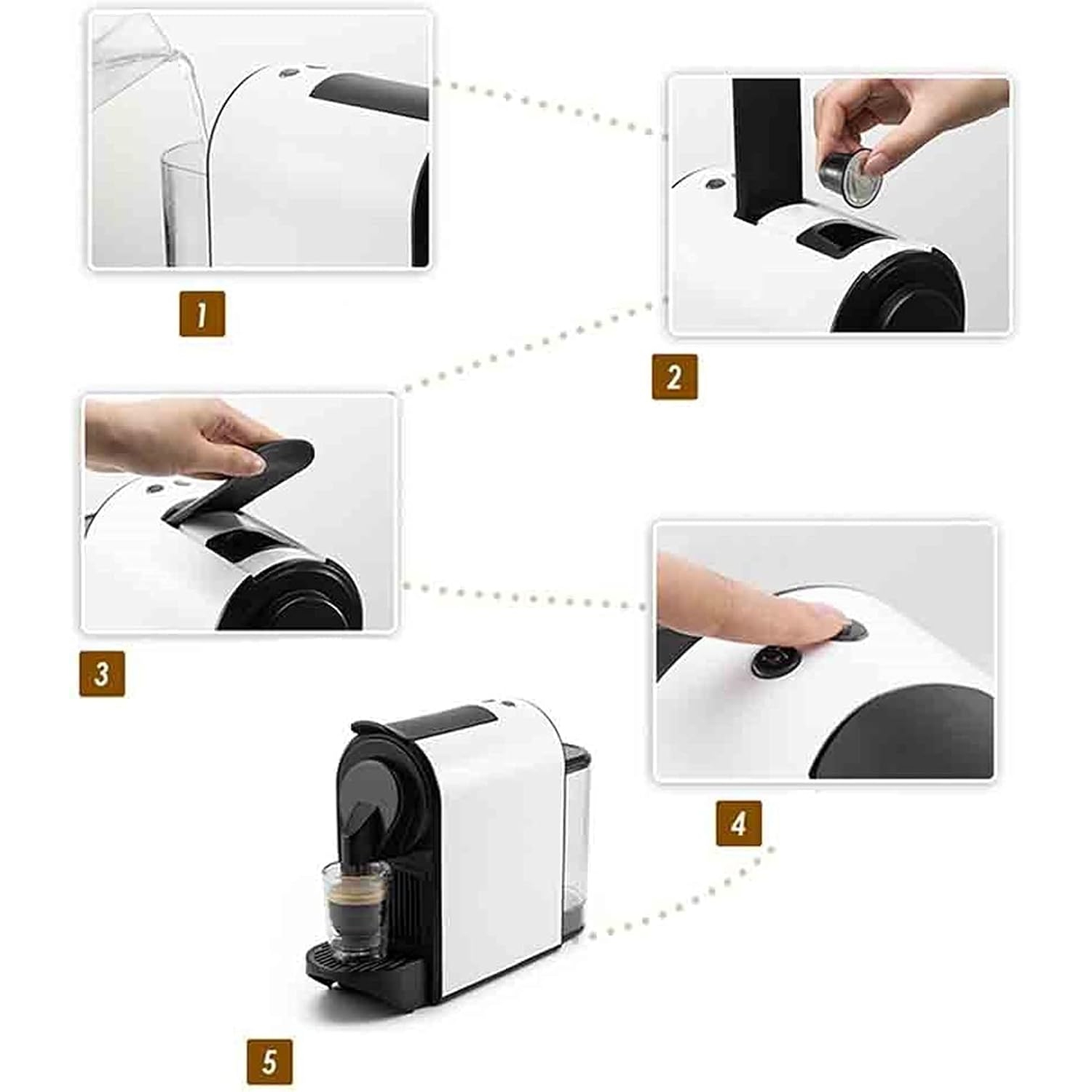 1

2

3

4

5