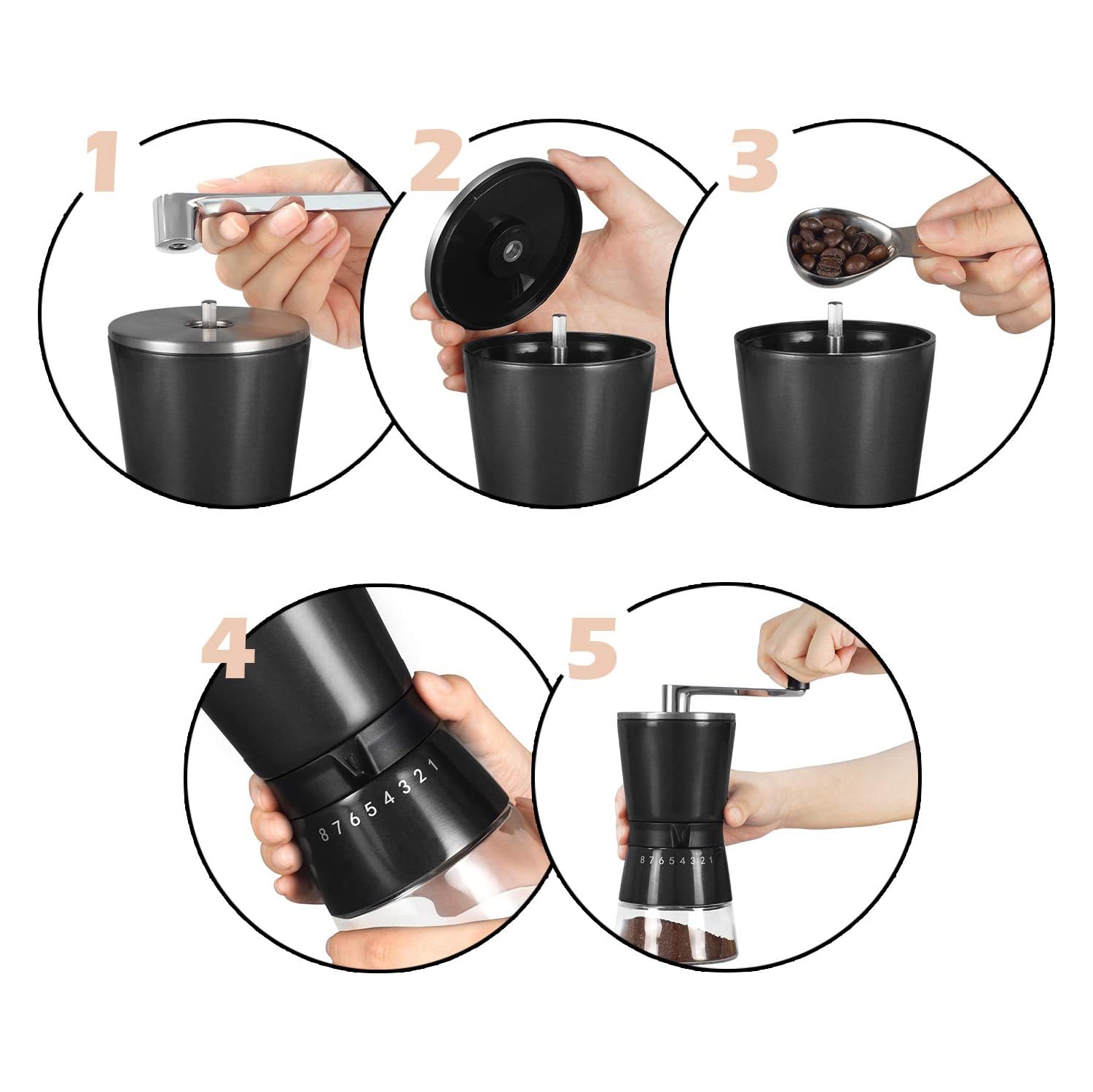 1

2

3

4

8 7 6 5 4 3 2 1

5

8 7 6 5 4 3 2 1