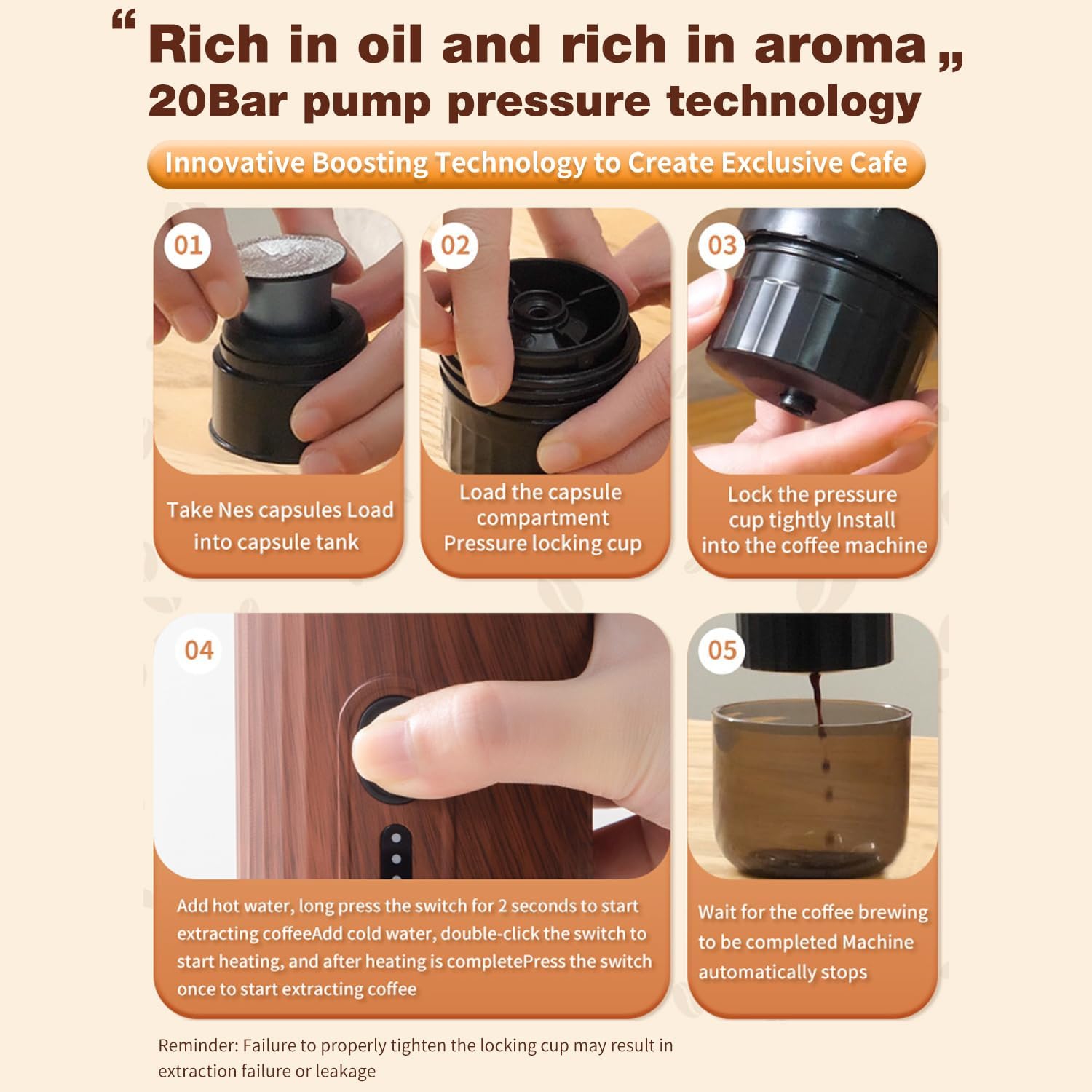 “ Rich in oil and rich in aroma „
20Bar pump pressure technology

Innovative Boosting Technology to Create Exclusive Cafe

01

Take Nes capsules Load into capsule tank

02

Load the capsule compartment Pressure locking cup

03

Lock the pressure cup tightly Install into the coffee machine

04

Add hot water, long press the switch for 2 seconds to start extracting coffeeAdd cold water, double-click the switch to start heating, and after heating is completePress the switch once to start extracting coffee

05

Wait for the coffee brewing to be completed Machine automatically stops

Reminder: Failure to properly tighten the locking cup may result in extraction failure or leakage