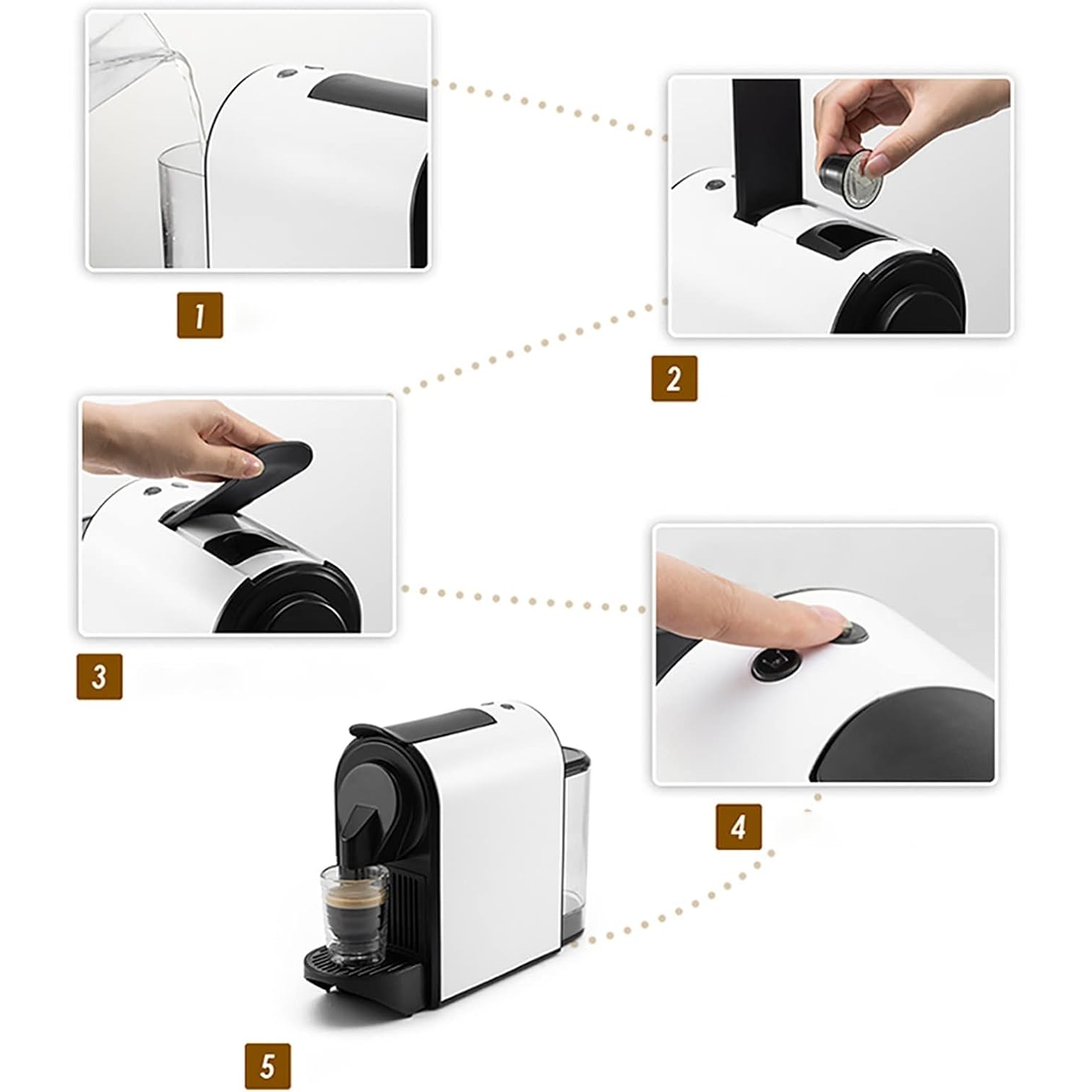 1

2

3

4

5