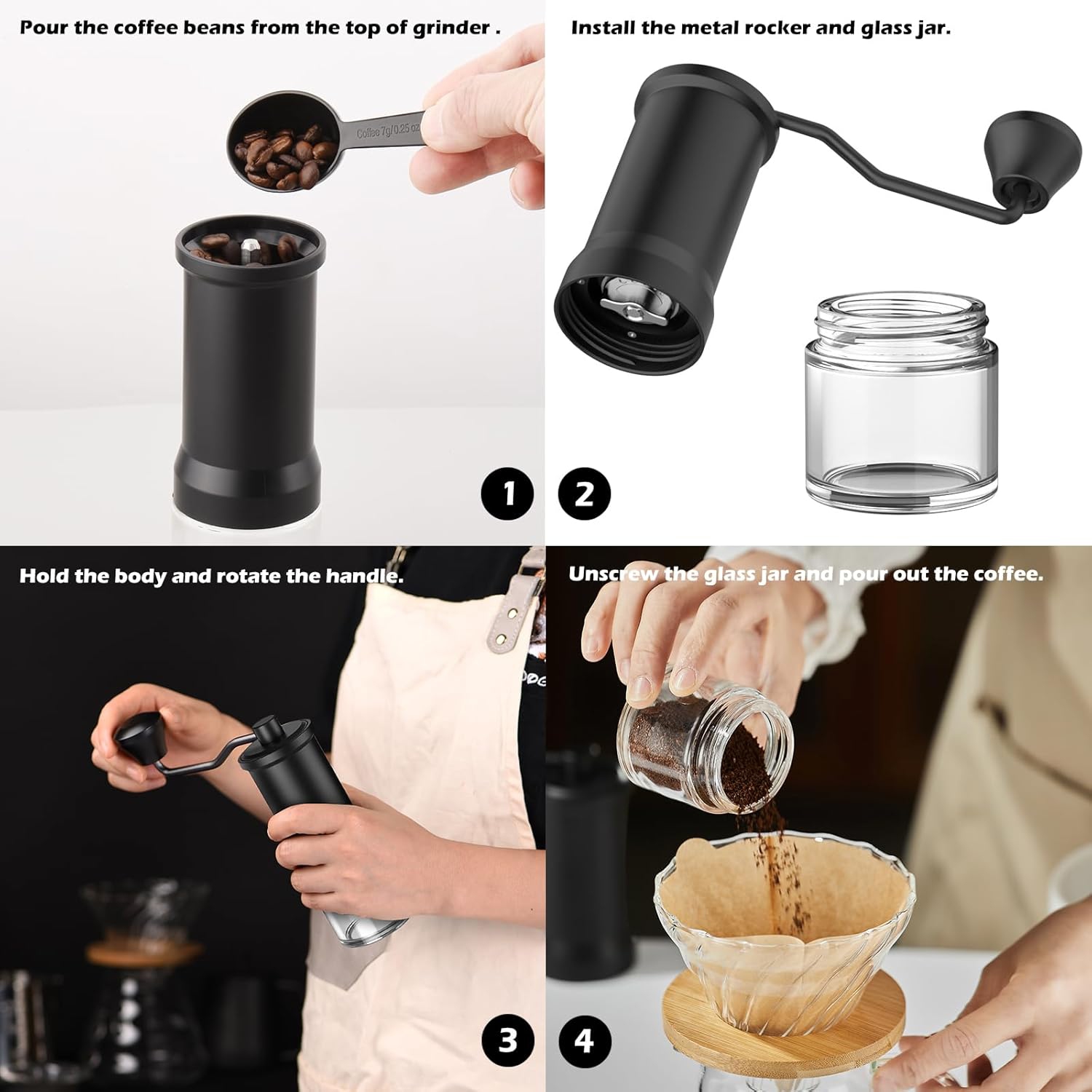 Pour the coffee beans from the top of grinder .

Coffee 7g/0.25 oz

1

Install the metal rocker and glass jar.

2

Hold the body and rotate the handle.

3

Unscrew the glass jar and pour out the coffee.

4