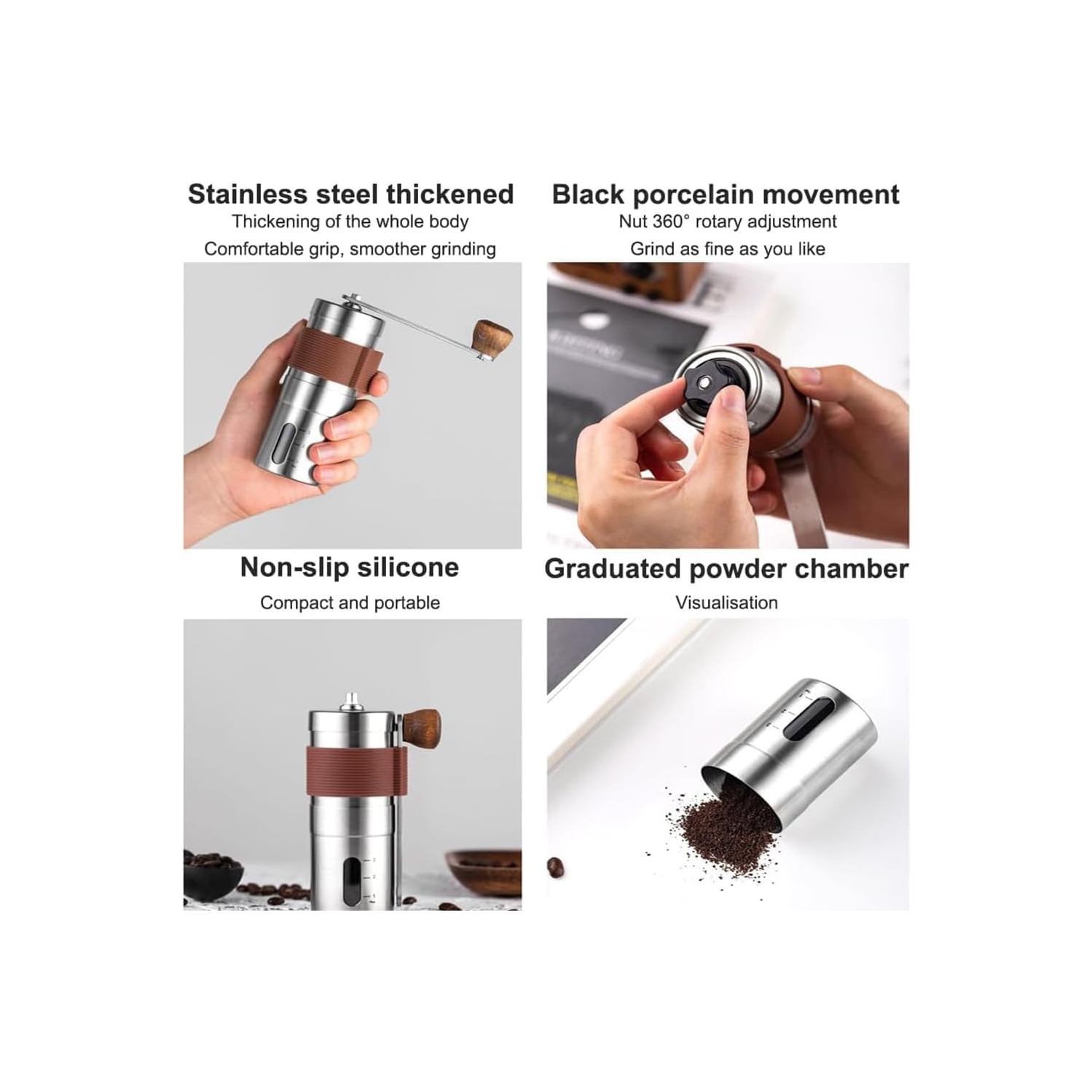 Stainless steel thickened
Thickening of the whole body
Comfortable grip, smoother grinding

Black porcelain movement
Nut 360° rotary adjustment
Grind as fine as you like

Non-slip silicone
Compact and portable

Graduated powder chamber
Visualisation