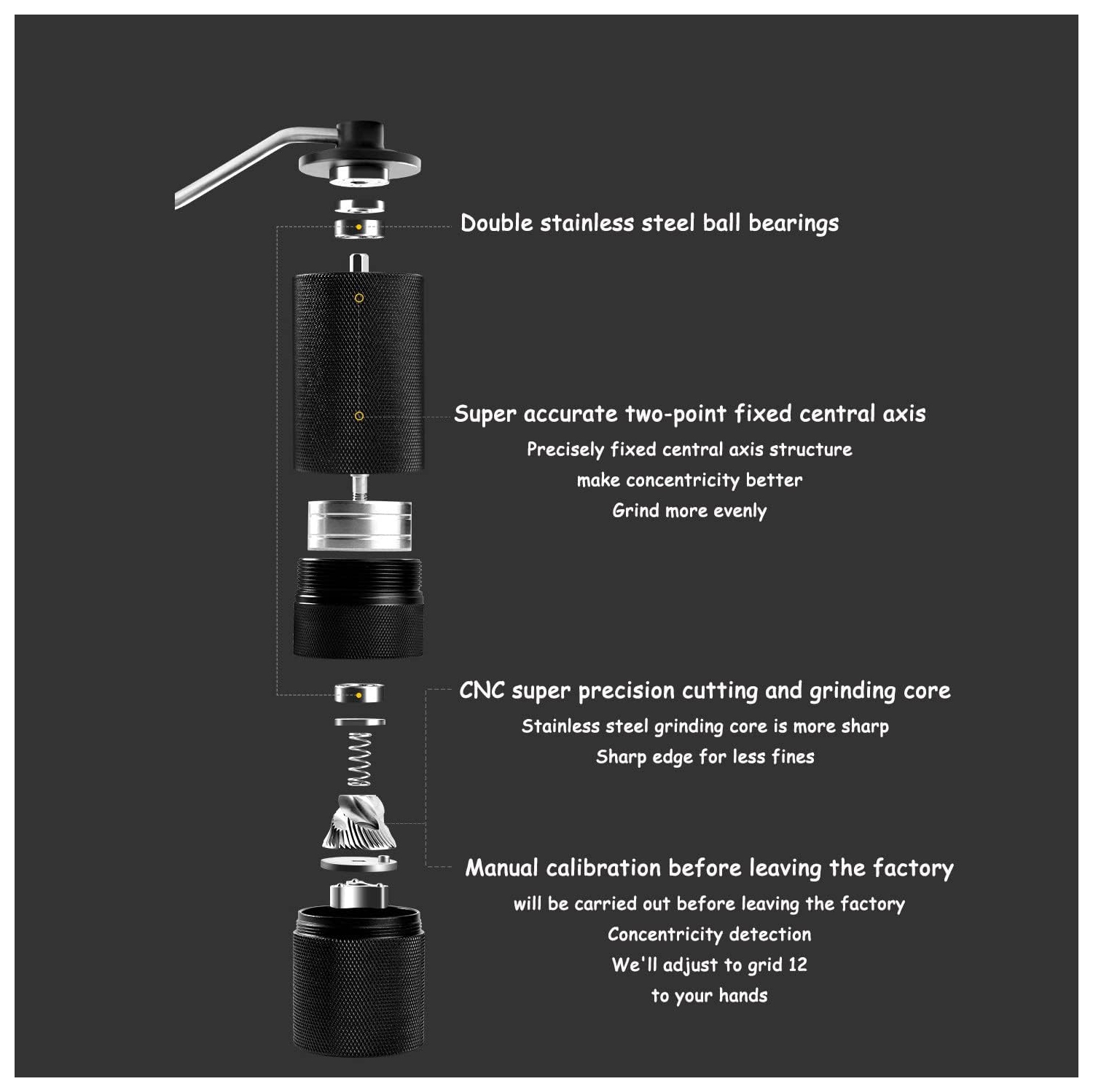 Double stainless steel ball bearings

Super accurate two-point fixed central axis

Precisely fixed central axis structure
make concentricity better
Grind more evenly

CNC super precision cutting and grinding core

Stainless steel grinding core is more sharp
Sharp edge for less fines

Manual calibration before leaving the factory

will be carried out before leaving the factory
Concentricity detection
We'll adjust to grid 12
to your hands