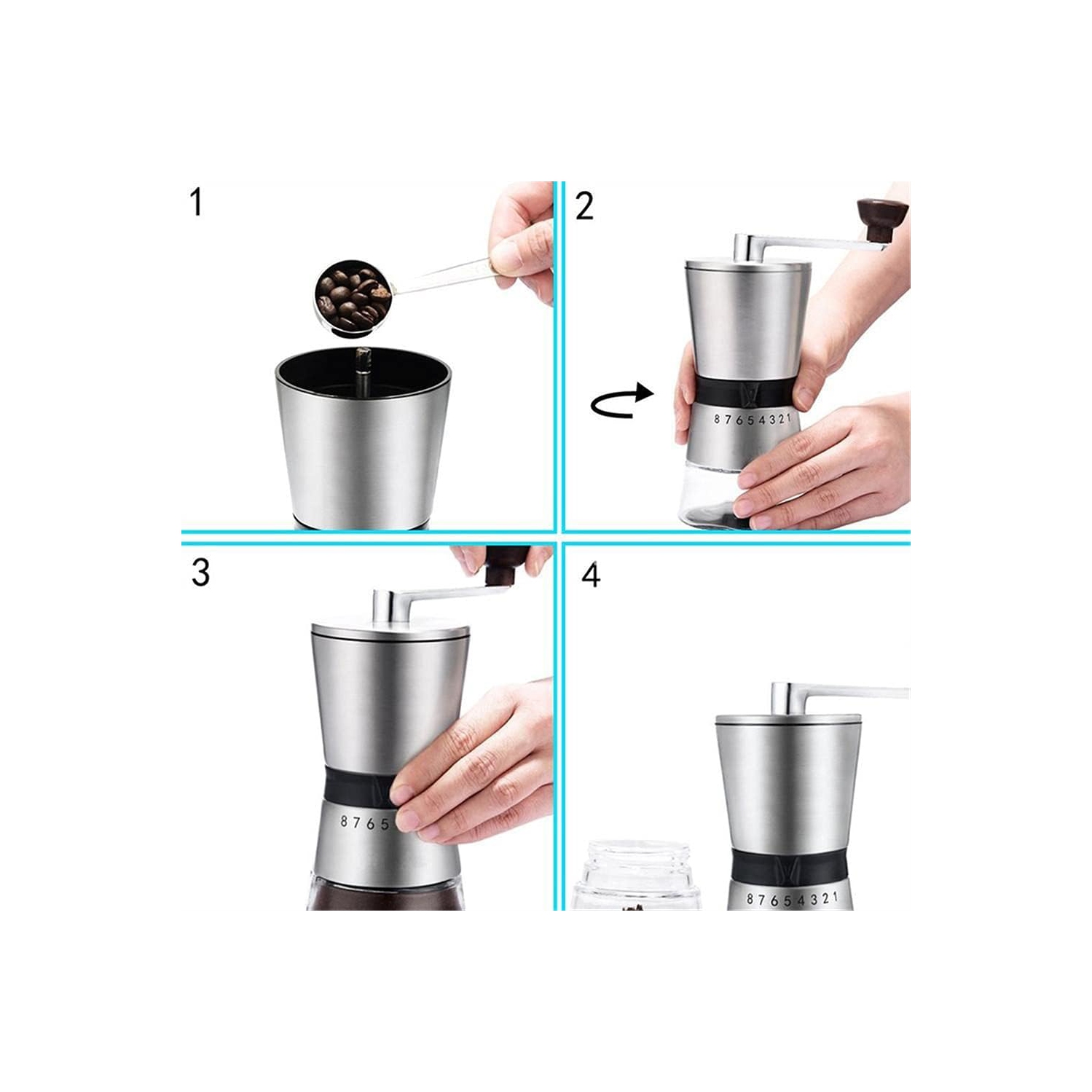 1

2

8 7 6 5 4 3 2 1

3

8 7 6 5

4

8 7 6 5 4 3 2 1