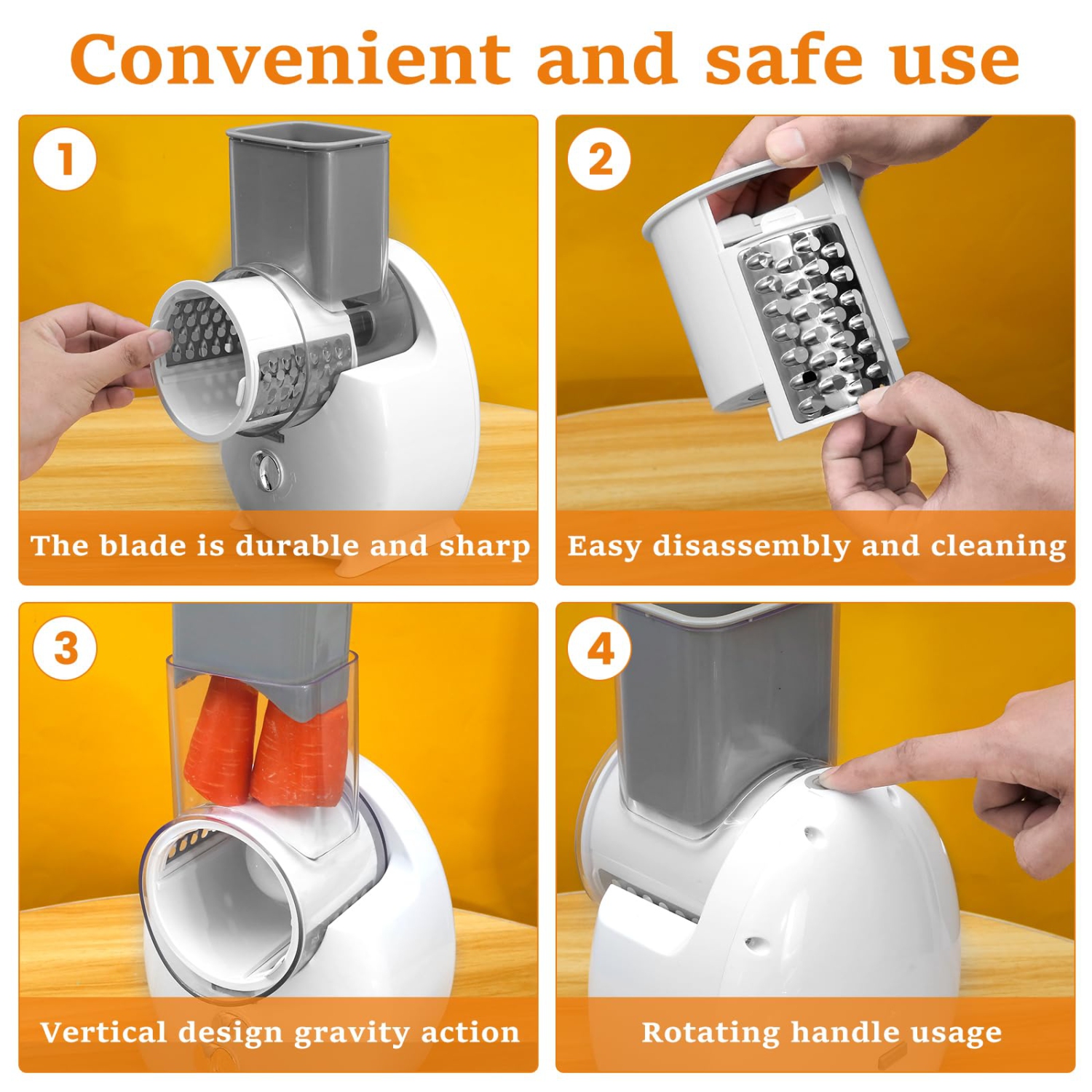 Convenient and safe use

1

The blade is durable and sharp

2

Easy disassembly and cleaning

3

Vertical design gravity action

4

Rotating handle usage