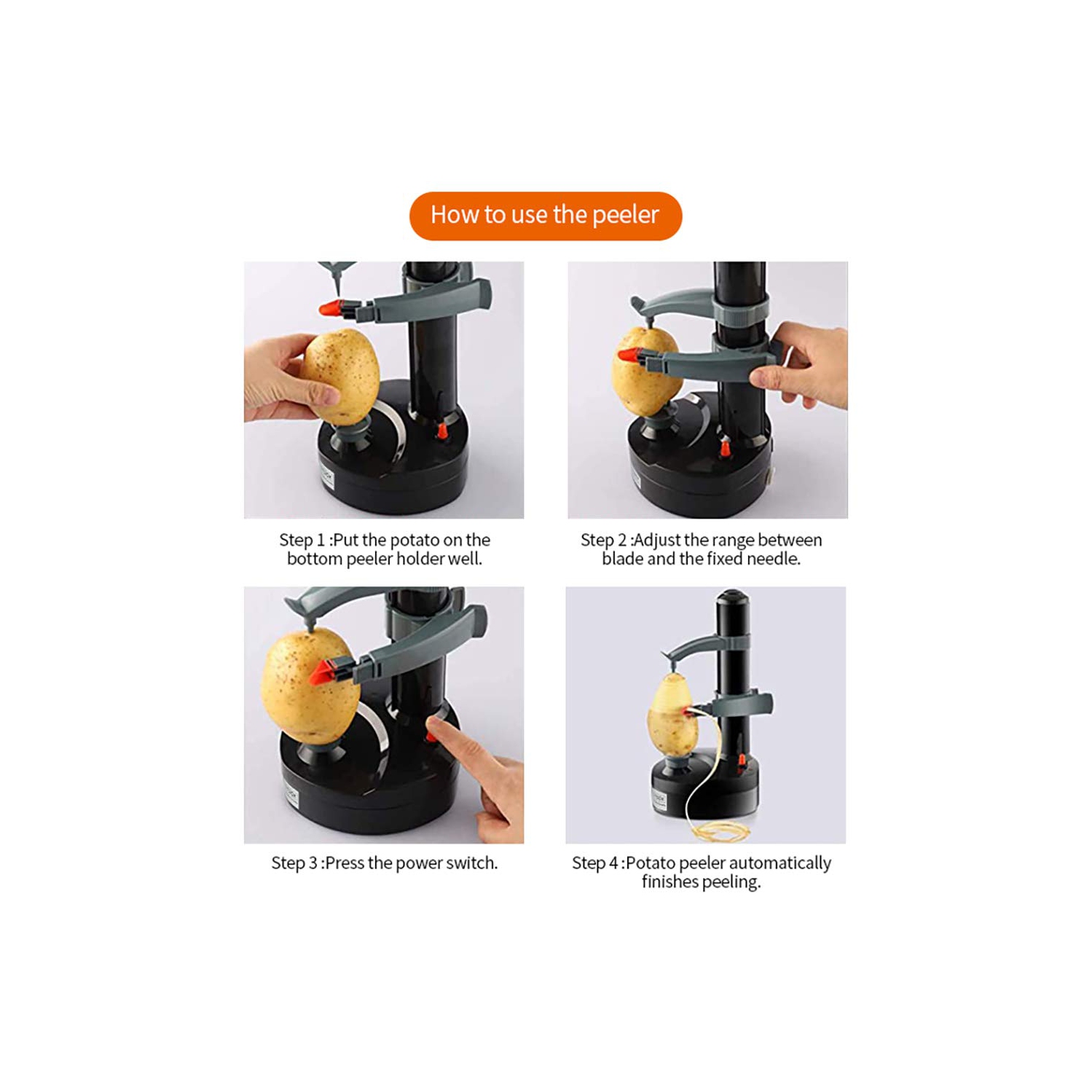 How to use the peeler

Step 1 :Put the potato on the bottom peeler holder well.

Step 2 :Adjust the range between blade and the fixed needle.

Step 3 :Press the power switch.

Step 4 :Potato peeler automatically finishes peeling.