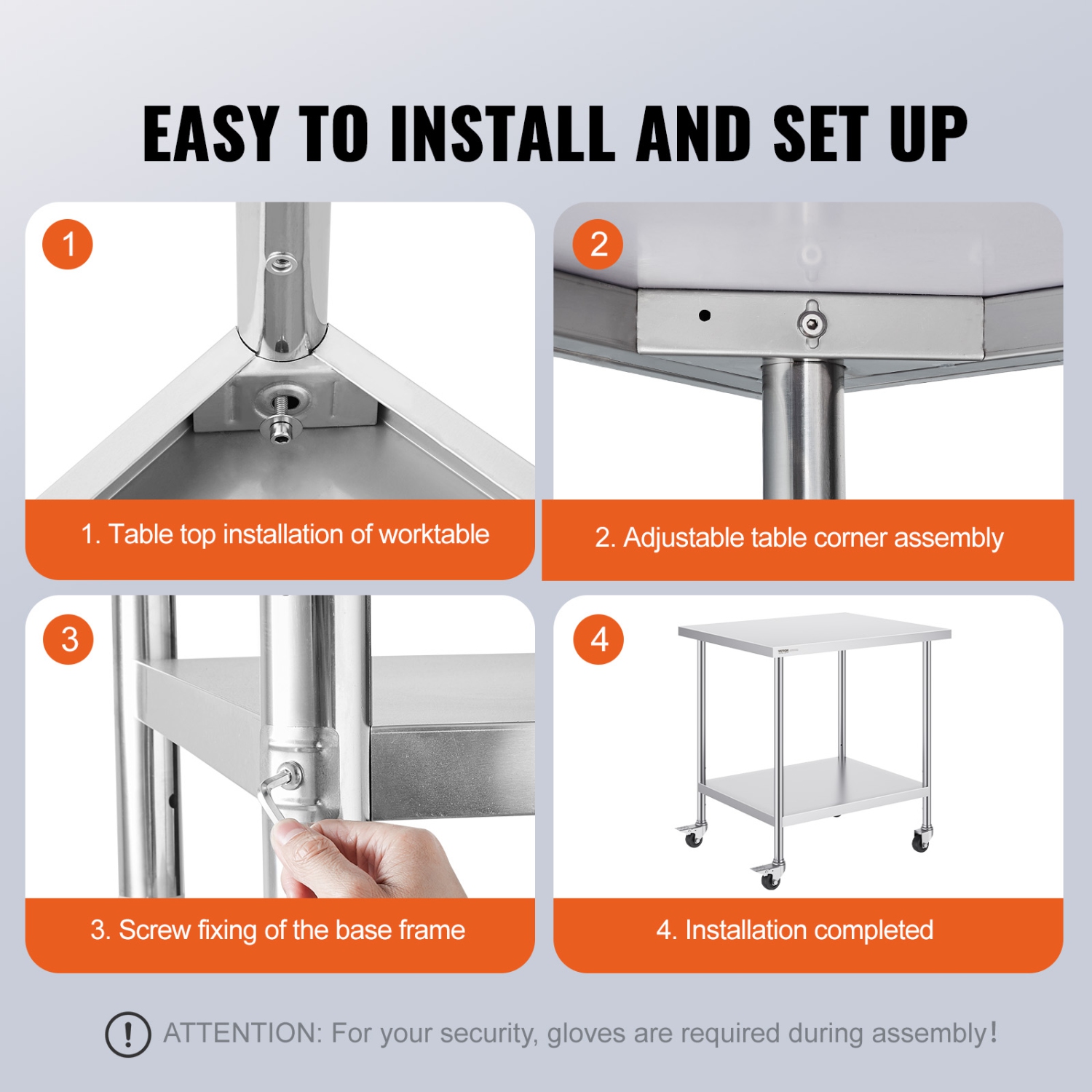 EASY TO INSTALL AND SET UP

1

1. Table top installation of worktable

2

2. Adjustable table corner assembly

3

3. Screw fixing of the base frame

4

VEVOR

4. Installation completed

! ATTENTION: For your security, gloves are required during assembly!