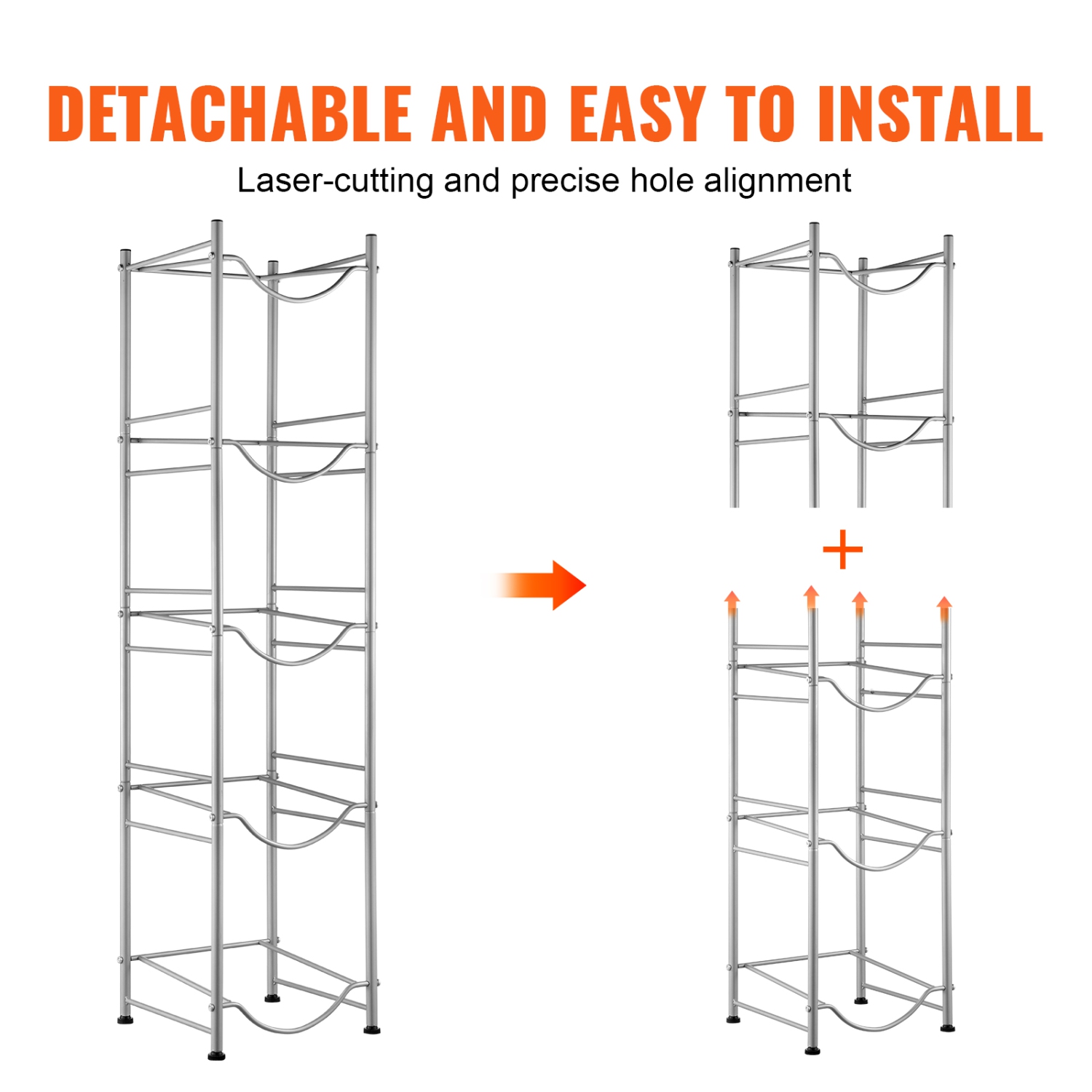 DETACHABLE AND EASY TO INSTALL

Laser-cutting and precise hole alignment

+