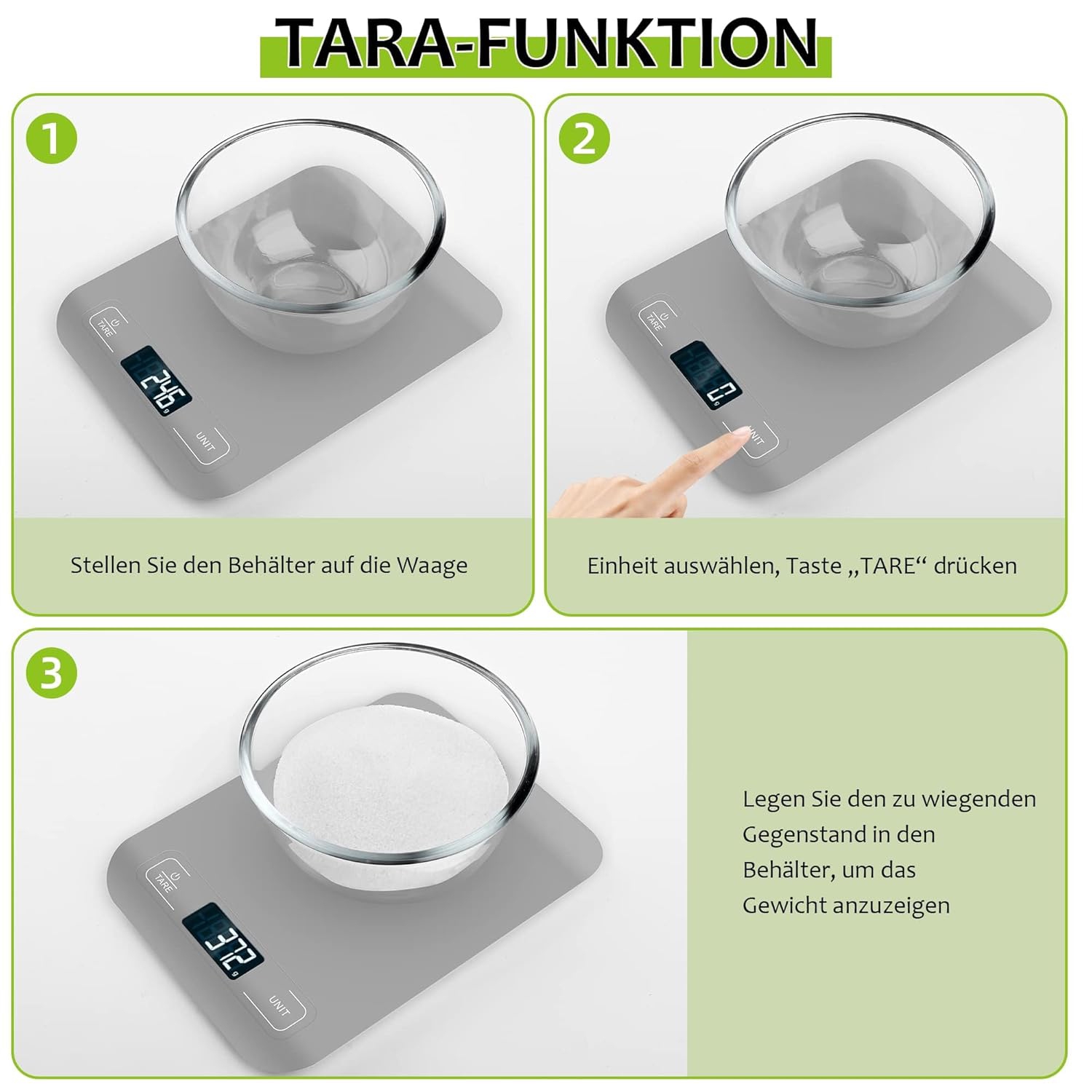 TARA-FUNKTION

1

TARE

246 g

UNIT

Stellen Sie den Behälter auf die Waage

2

TARE

0 g

UNIT

Einheit auswählen, Taste „TARE“ drücken

3

TARE

372 g

UNIT

Legen Sie den zu wiegenden Gegenstand in den Behälter, um das Gewicht anzuzeigen