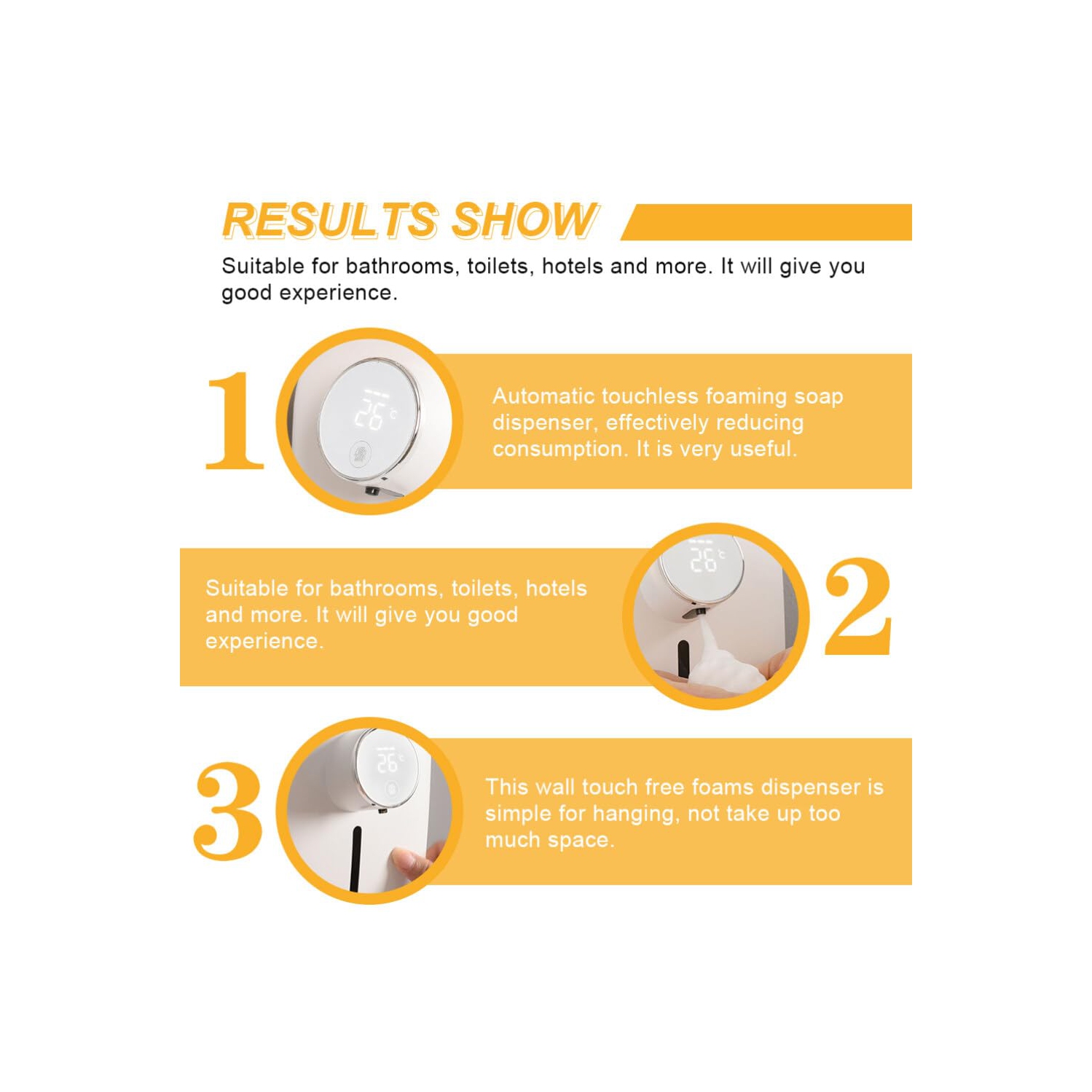 RESULTS SHOW

Suitable for bathrooms, toilets, hotels and more. It will give you good experience.

1

26°C

Automatic touchless foaming soap dispenser, effectively reducing consumption. It is very useful.

Suitable for bathrooms, toilets, hotels and more. It will give you good experience.

26°C

2

3

26°C

This wall touch free foams dispenser is simple for hanging, not take up too much space.