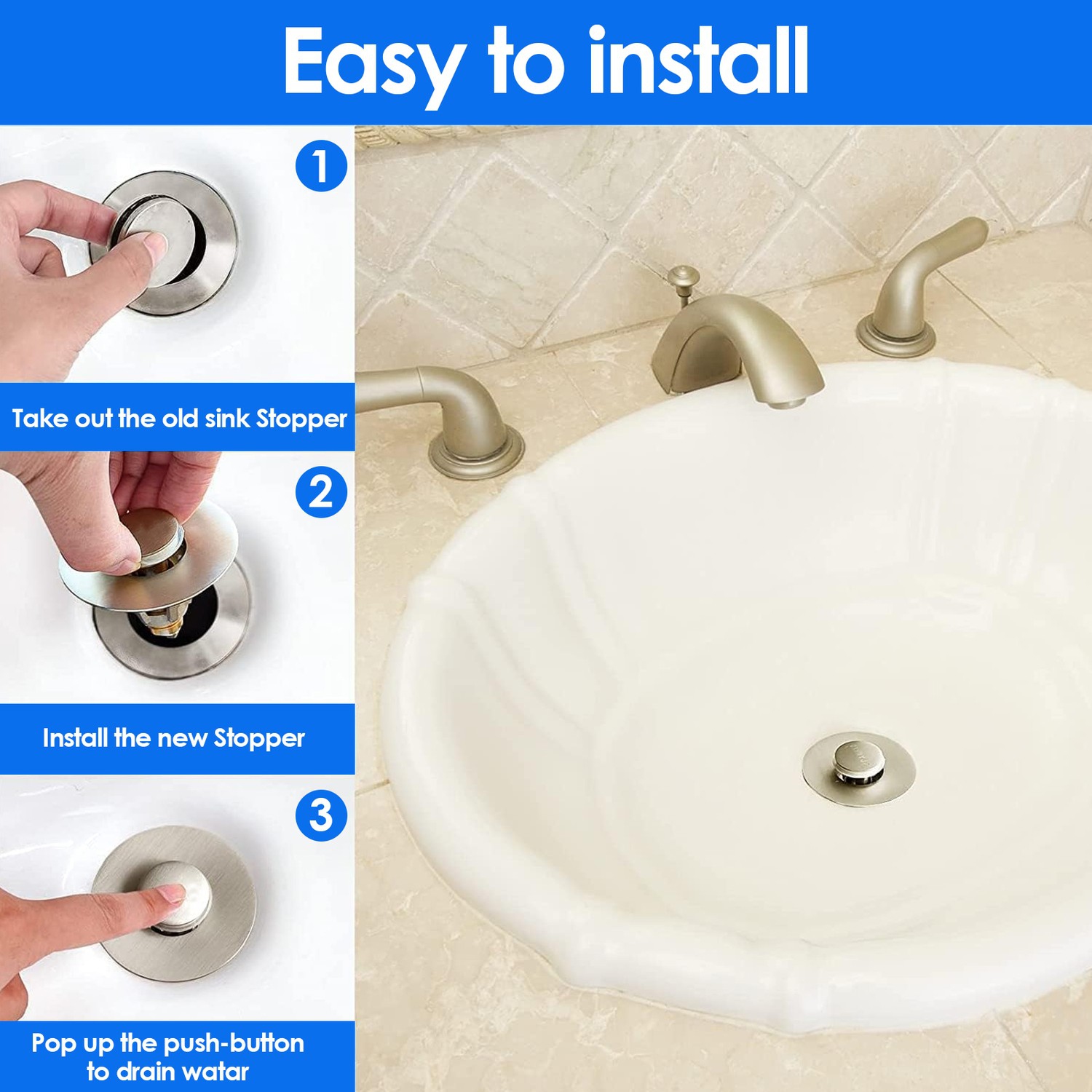 Easy to install

1

Take out the old sink Stopper

2

Install the new Stopper

3

Pop up the push-button to drain watar