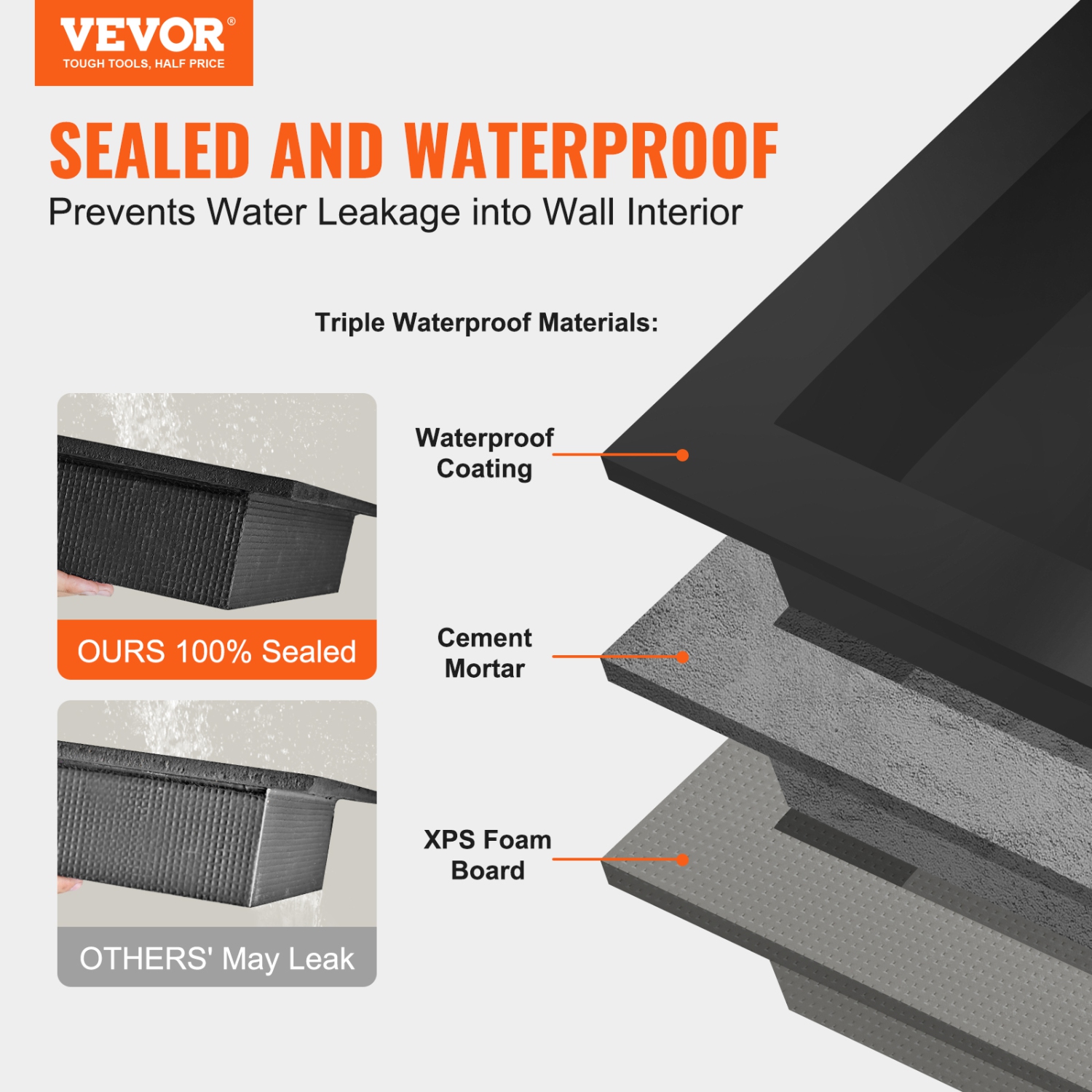 VEVOR®
TOUGH TOOLS, HALF PRICE

SEALED AND WATERPROOF
Prevents Water Leakage into Wall Interior

Triple Waterproof Materials:

OURS 100% Sealed

OTHERS' May Leak

Waterproof Coating

Cement Mortar

XPS Foam Board