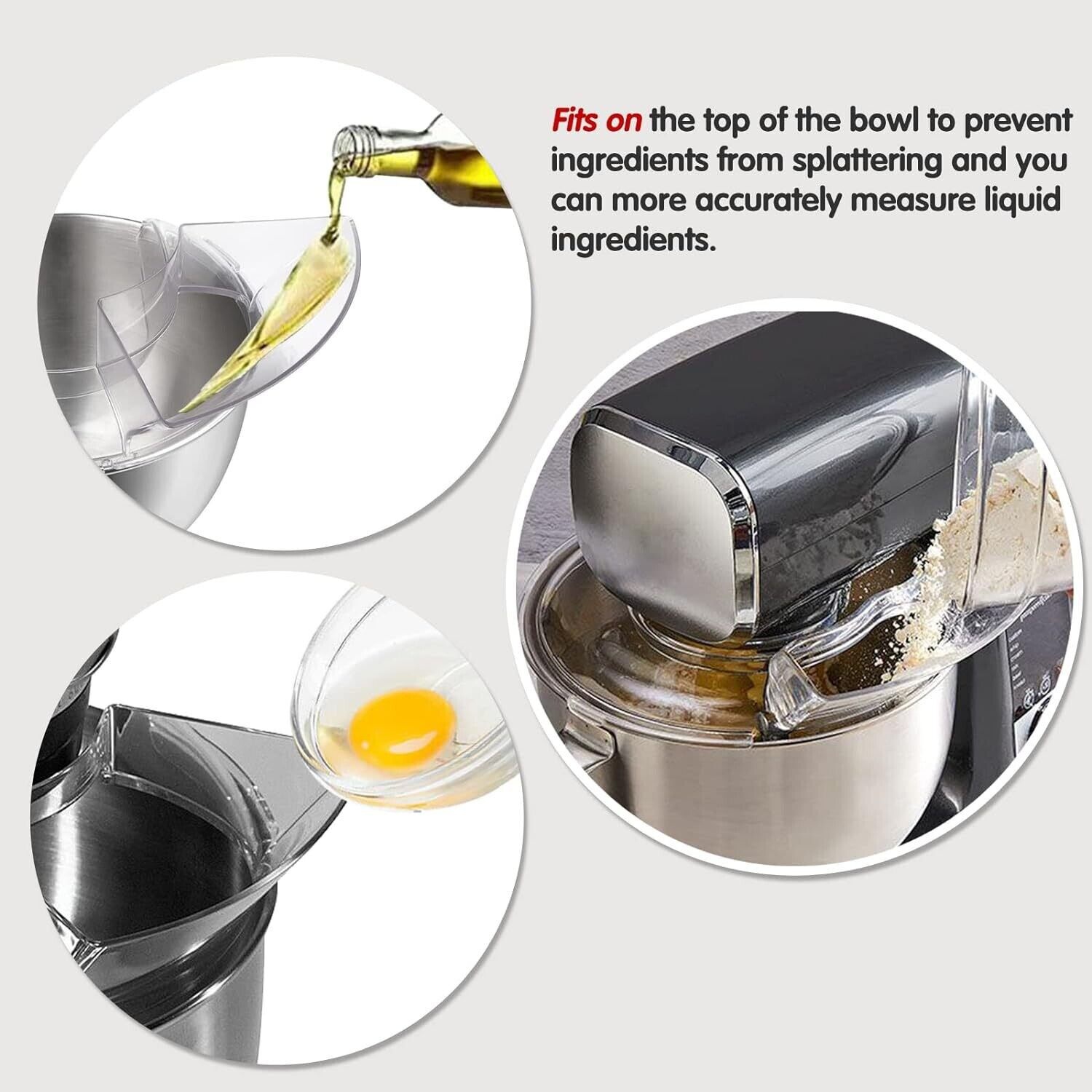 Fits on the top of the bowl to prevent ingredients from splattering and you can more accurately measure liquid ingredients.