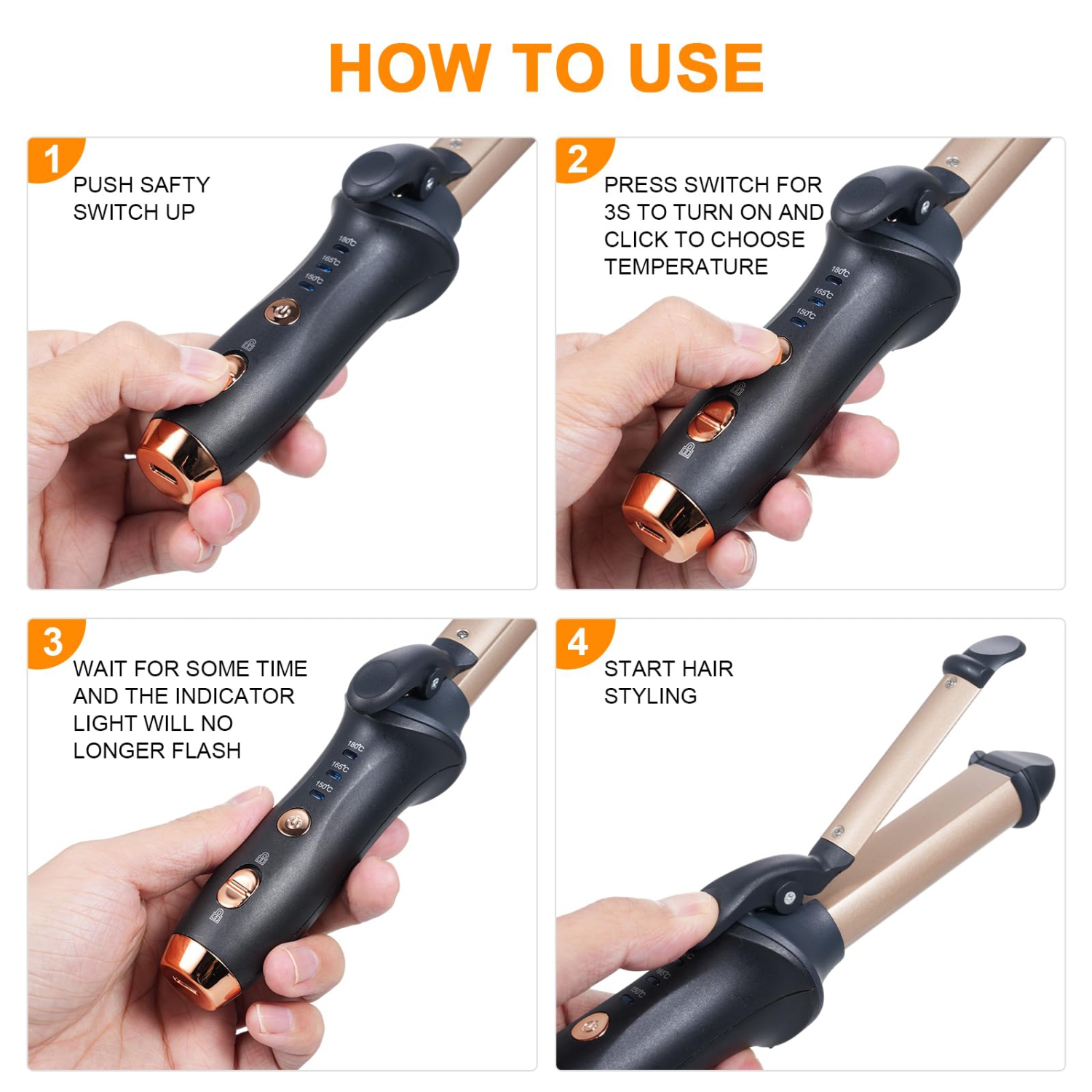 HOW TO USE

1
PUSH SAFTY SWITCH UP

180℃
165℃
150℃

2
PRESS SWITCH FOR 3S TO TURN ON AND CLICK TO CHOOSE TEMPERATURE

180℃
165℃
150℃

3
WAIT FOR SOME TIME AND THE INDICATOR LIGHT WILL NO LONGER FLASH

180℃
165℃
150℃

4
START HAIR STYLING

165℃
150℃