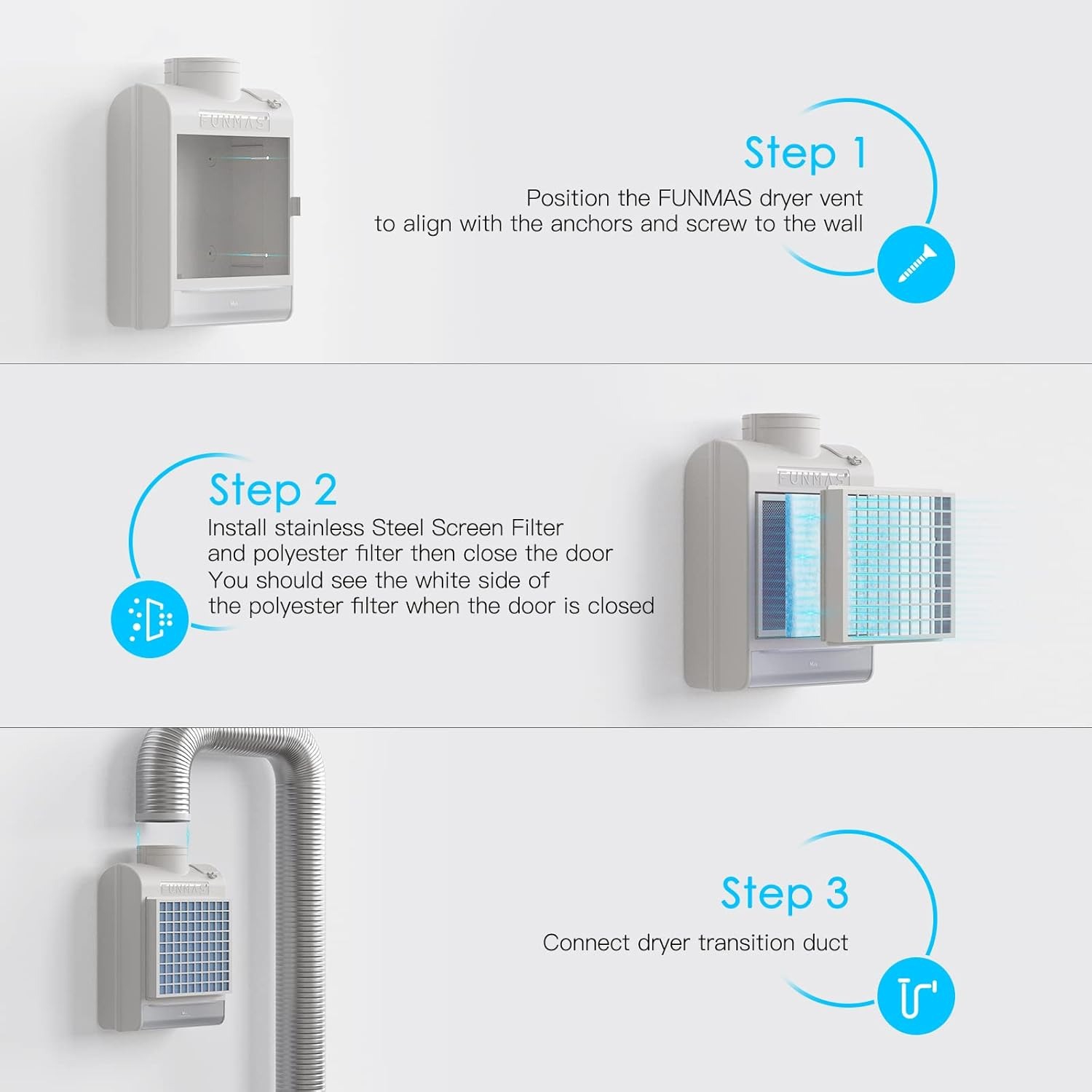 FUNMAS

Step 1

Position the FUNMAS dryer vent to align with the anchors and screw to the wall

Step 2

Install stainless Steel Screen Filter and polyester filter then close the door You should see the white side of the polyester filter when the door is closed

FUNMAS

FUNMAS

Step 3

Connect dryer transition duct