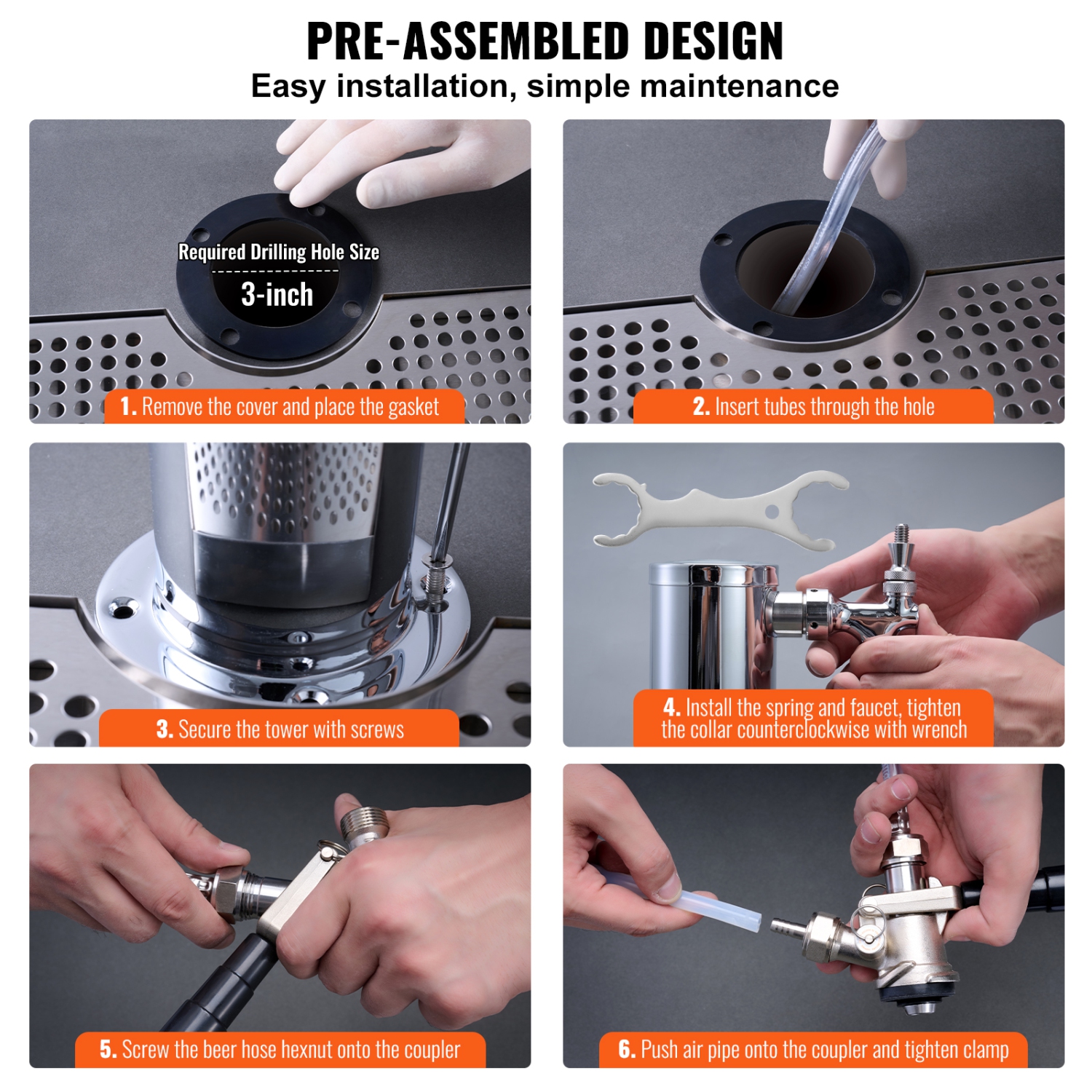 PRE-ASSEMBLED DESIGN
Easy installation, simple maintenance

Required Drilling Hole Size
3-inch

1. Remove the cover and place the gasket

2. Insert tubes through the hole

3. Secure the tower with screws

4. Install the spring and faucet, tighten the collar counterclockwise with wrench

5. Screw the beer hose hexnut onto the coupler

6. Push air pipe onto the coupler and tighten clamp