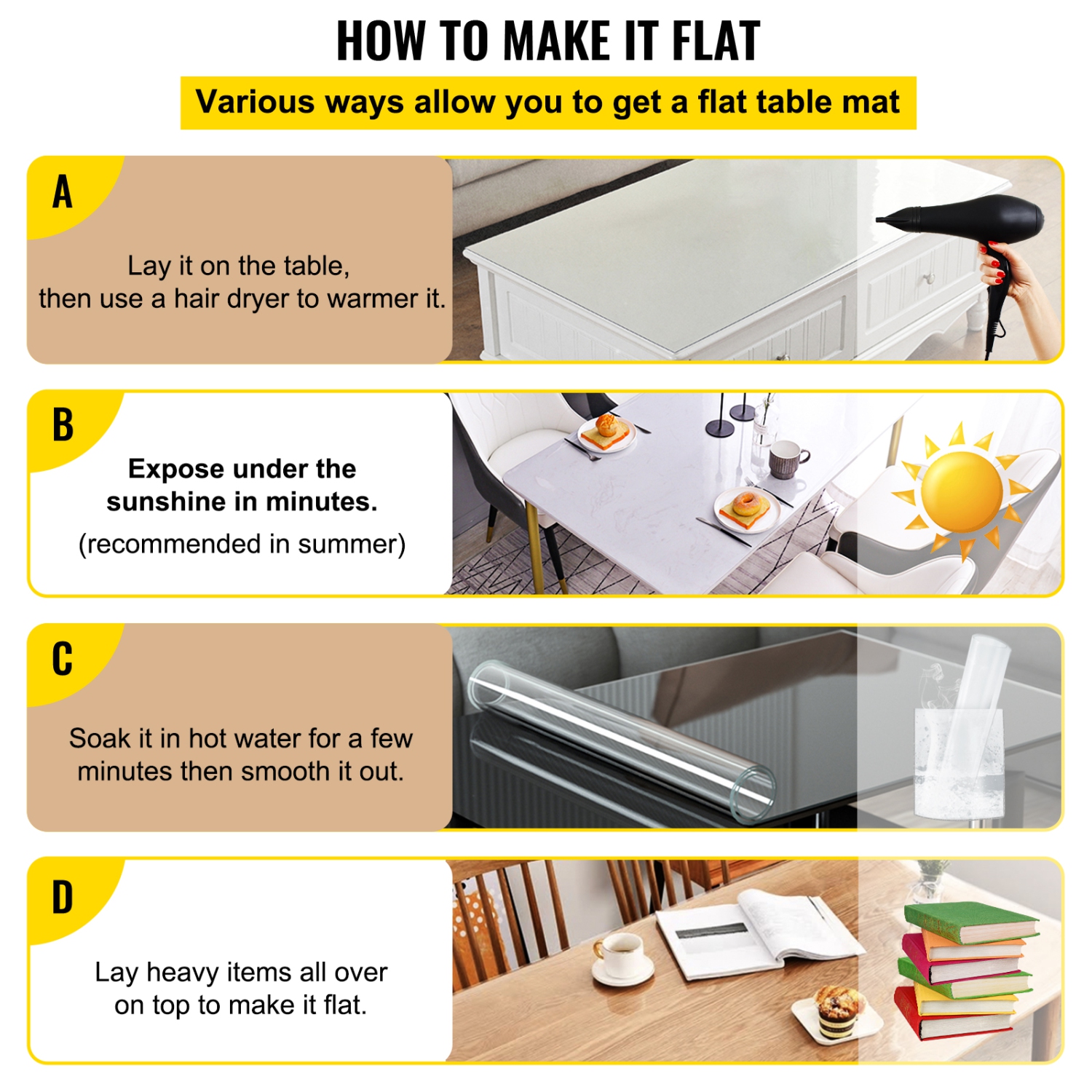 HOW TO MAKE IT FLAT

Various ways allow you to get a flat table mat

A

Lay it on the table, then use a hair dryer to warmer it.

B

Expose under the sunshine in minutes.

(recommended in summer)

C

Soak it in hot water for a few minutes then smooth it out.

D

Lay heavy items all over on top to make it flat.