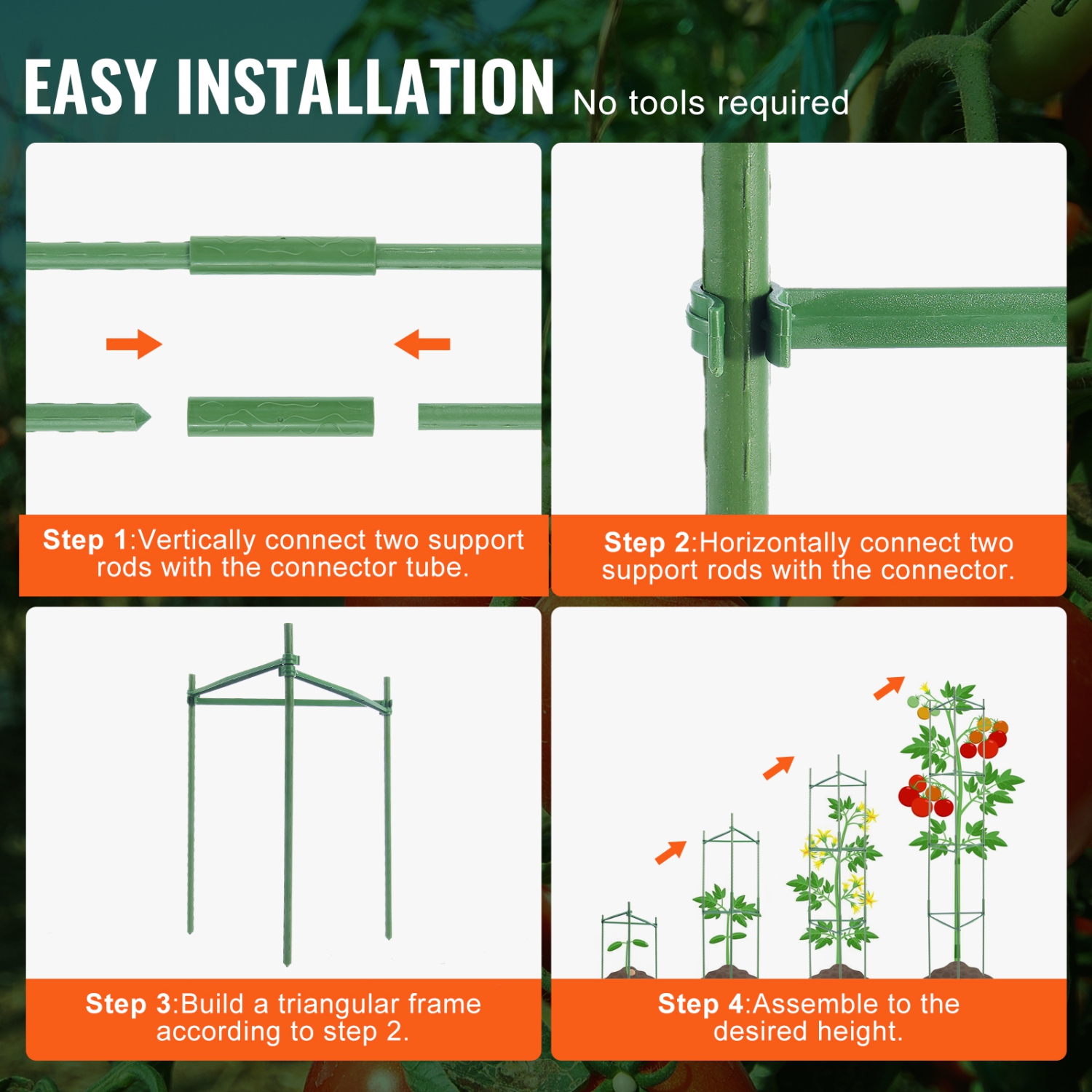 EASY INSTALLATION No tools required

Step 1:Vertically connect two support rods with the connector tube.

Step 2:Horizontally connect two support rods with the connector.

Step 3:Build a triangular frame according to step 2.

Step 4:Assemble to the desired height.