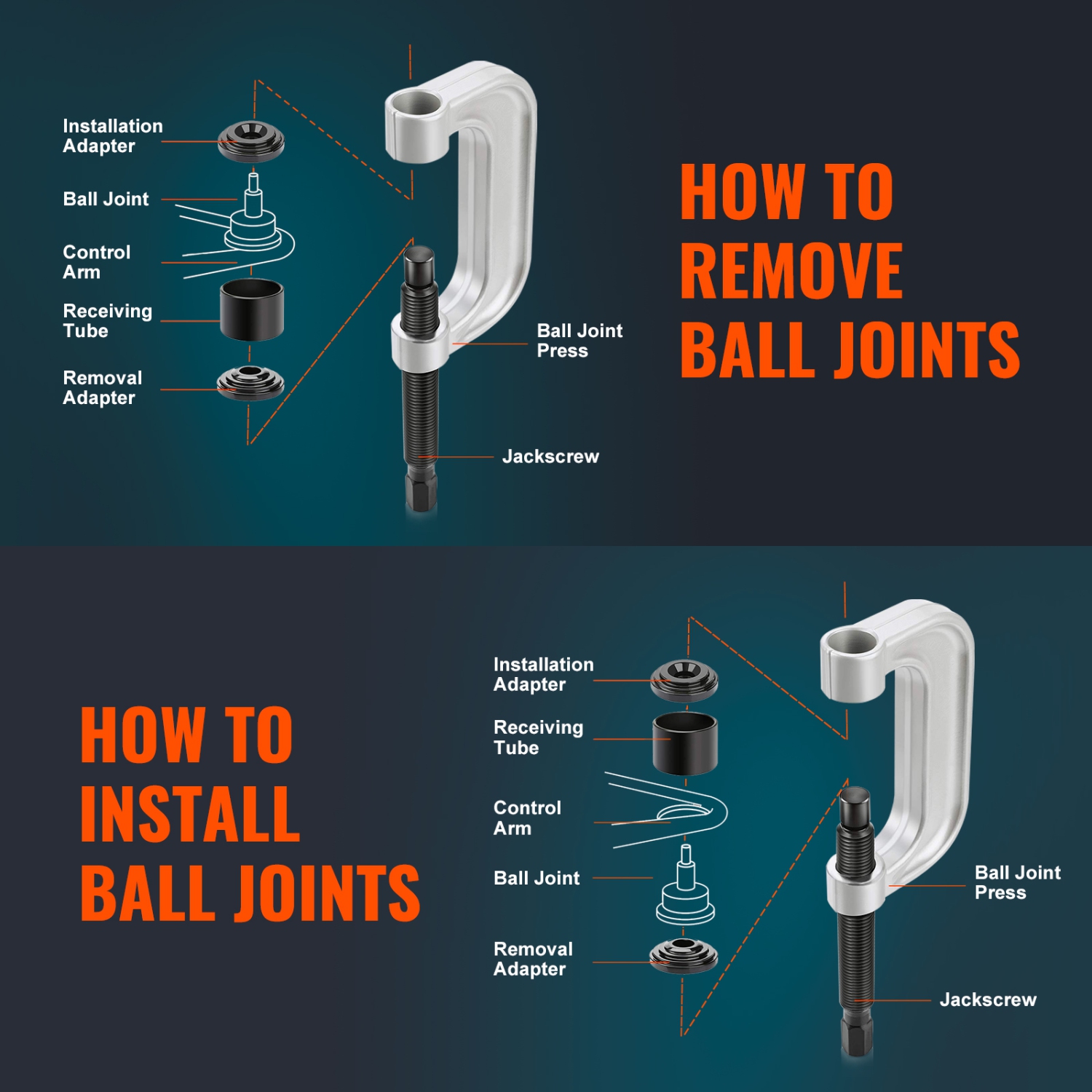 Installation Adapter

Ball Joint

Control Arm

Receiving Tube

Removal Adapter

Ball Joint Press

Jackscrew

HOW TO REMOVE BALL JOINTS

HOW TO INSTALL BALL JOINTS

Installation Adapter

Receiving Tube

Control Arm

Ball Joint

Removal Adapter

Ball Joint Press

Jackscrew