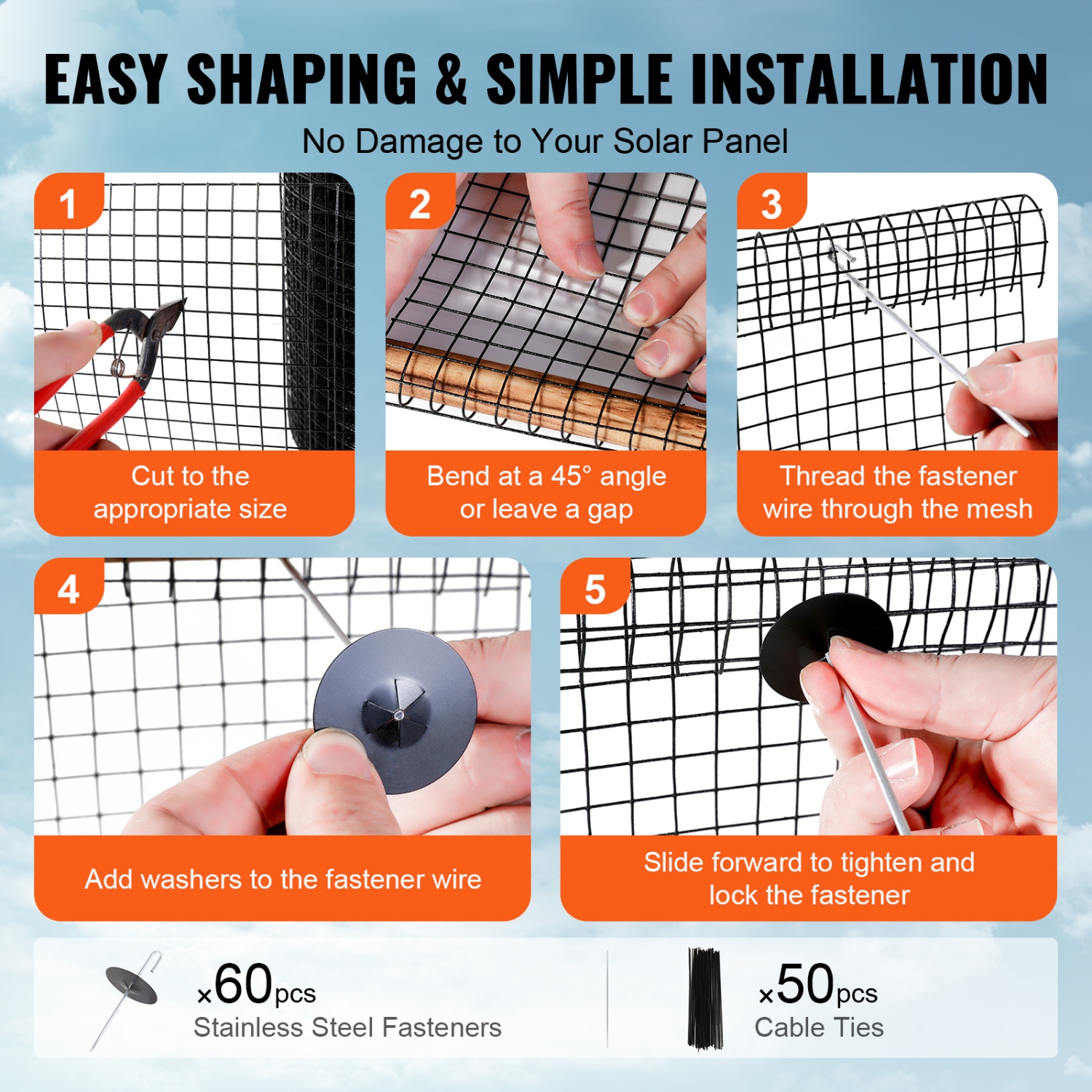 EASY SHAPING & SIMPLE INSTALLATION

No Damage to Your Solar Panel

1

Cut to the appropriate size

2

Bend at a 45° angle or leave a gap

3

Thread the fastener wire through the mesh

4

Add washers to the fastener wire

5

Slide forward to tighten and lock the fastener

×60pcs
Stainless Steel Fasteners

×50pcs
Cable Ties