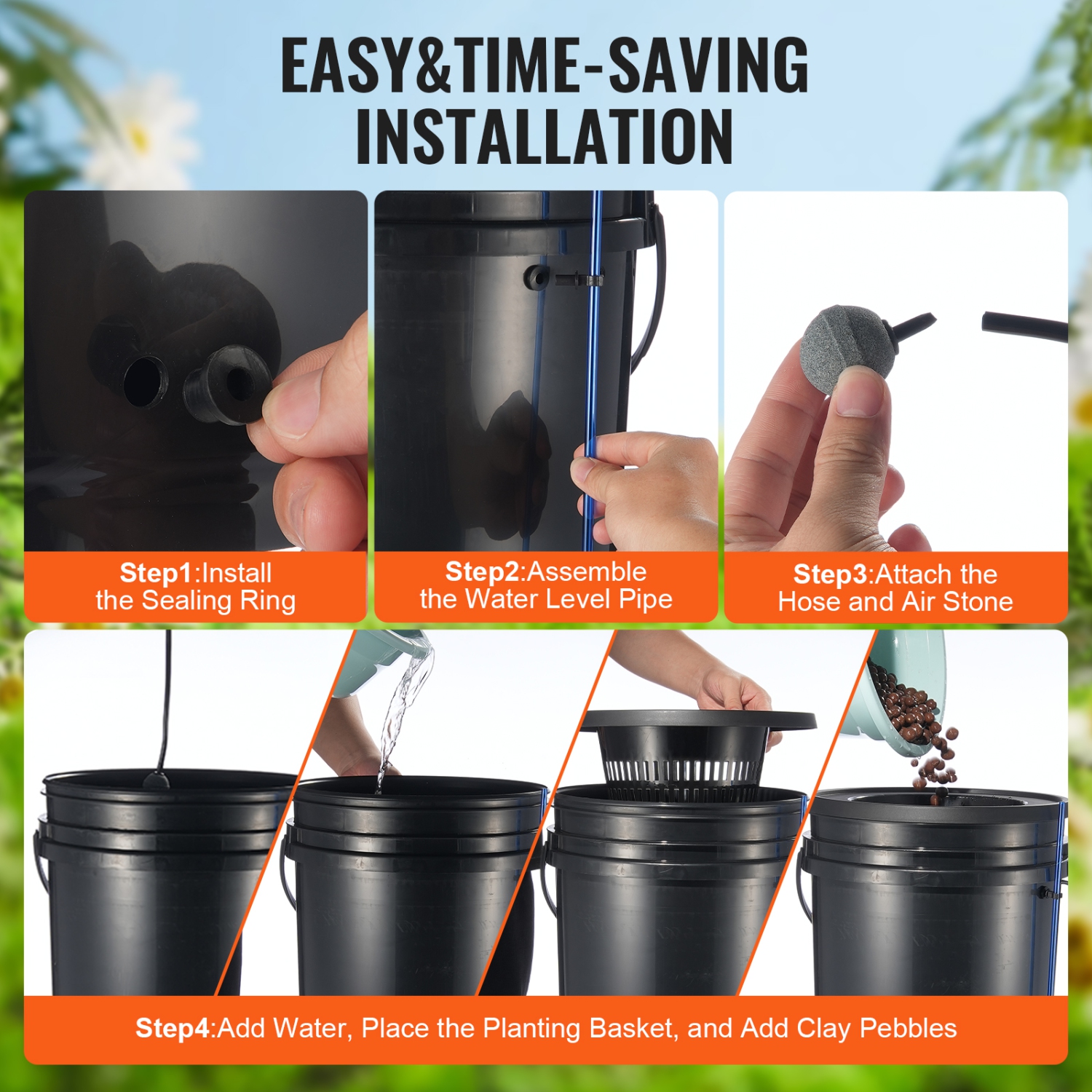 EASY&TIME-SAVING INSTALLATION

Step1:Install the Sealing Ring

Step2:Assemble the Water Level Pipe

Step3:Attach the Hose and Air Stone

Step4:Add Water, Place the Planting Basket, and Add Clay Pebbles