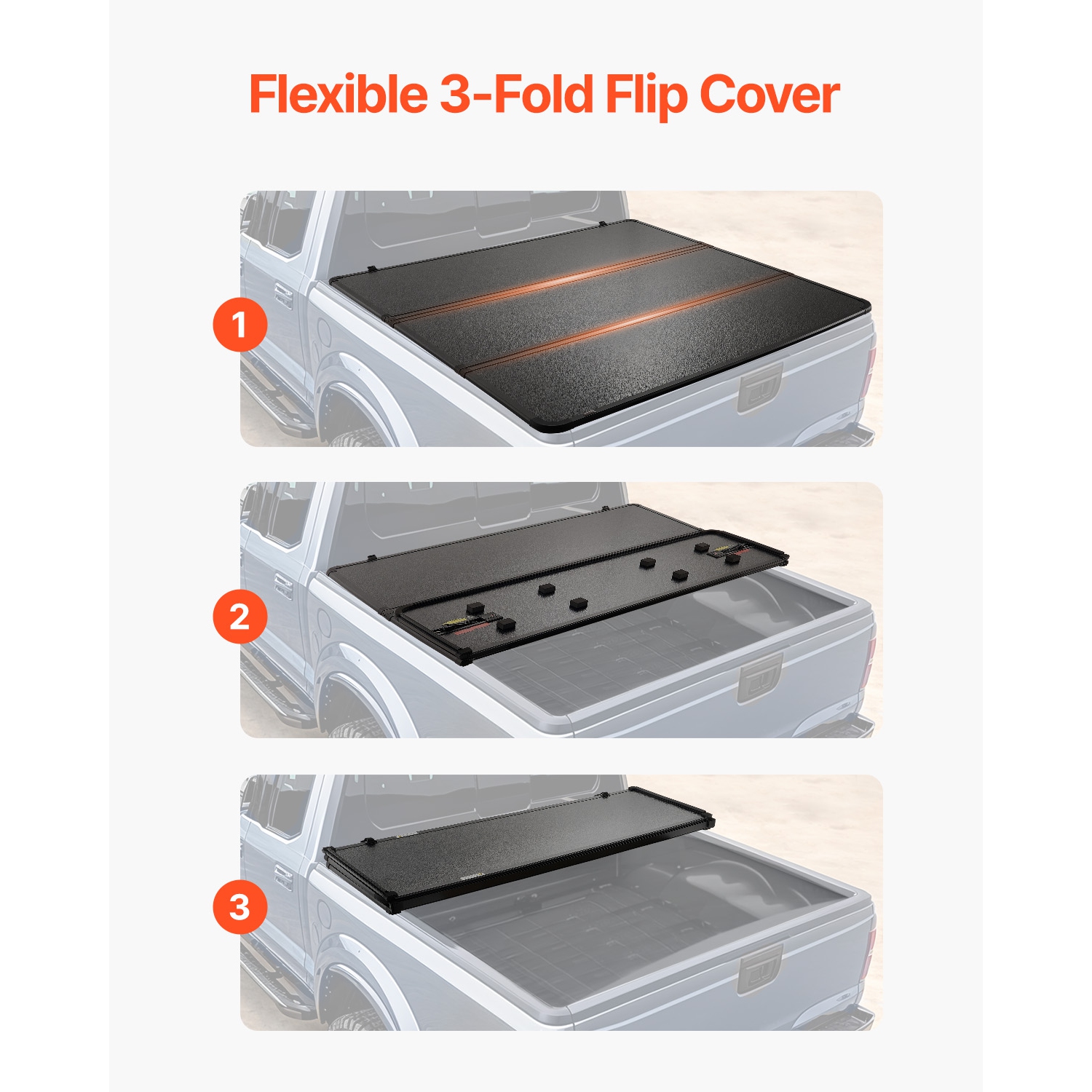 Flexible 3-Fold Flip Cover

1

2

3