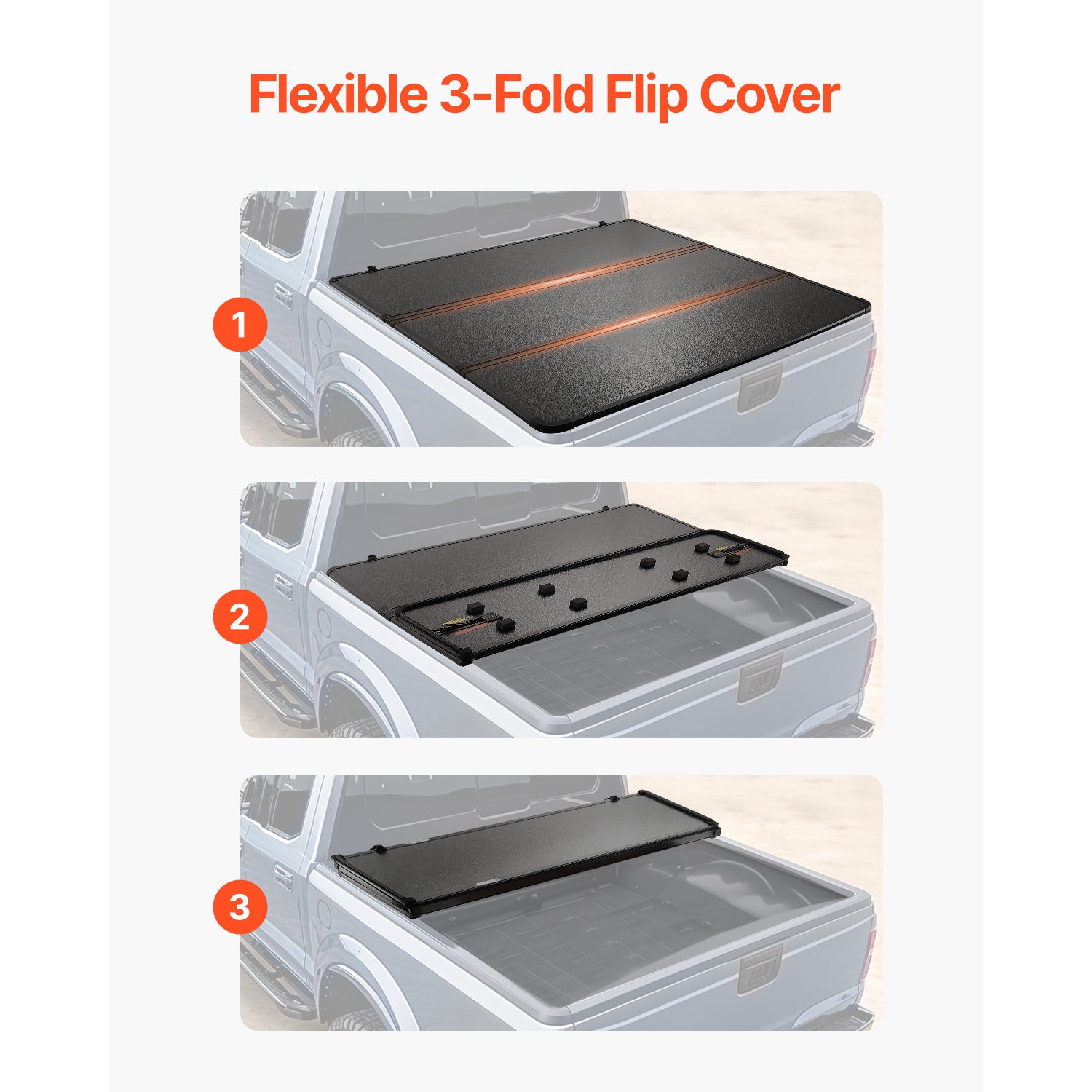 Flexible 3-Fold Flip Cover

1

2

3