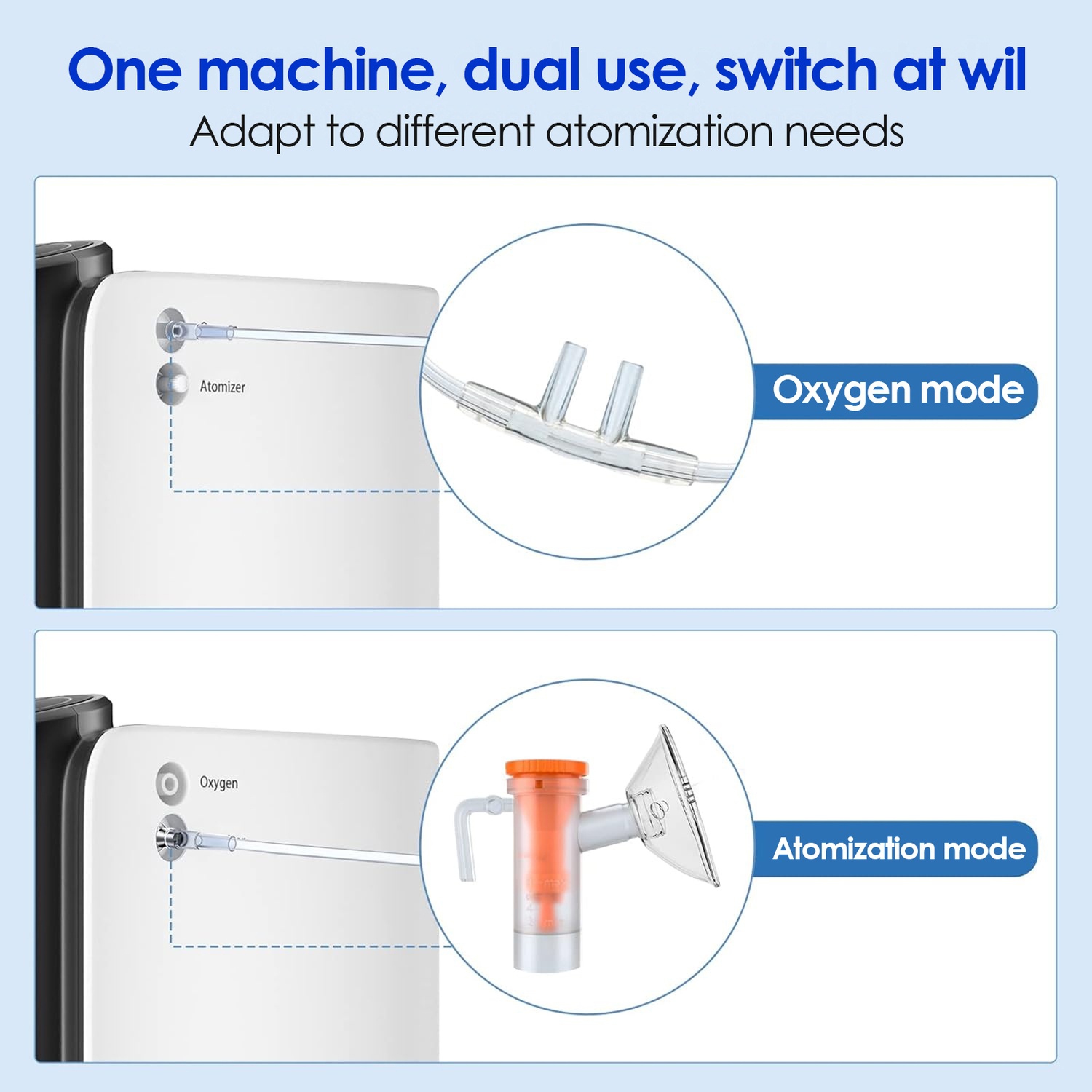 One machine, dual use, switch at wil
Adapt to different atomization needs

Atomizer

Oxygen mode

Oxygen

Atomization mode