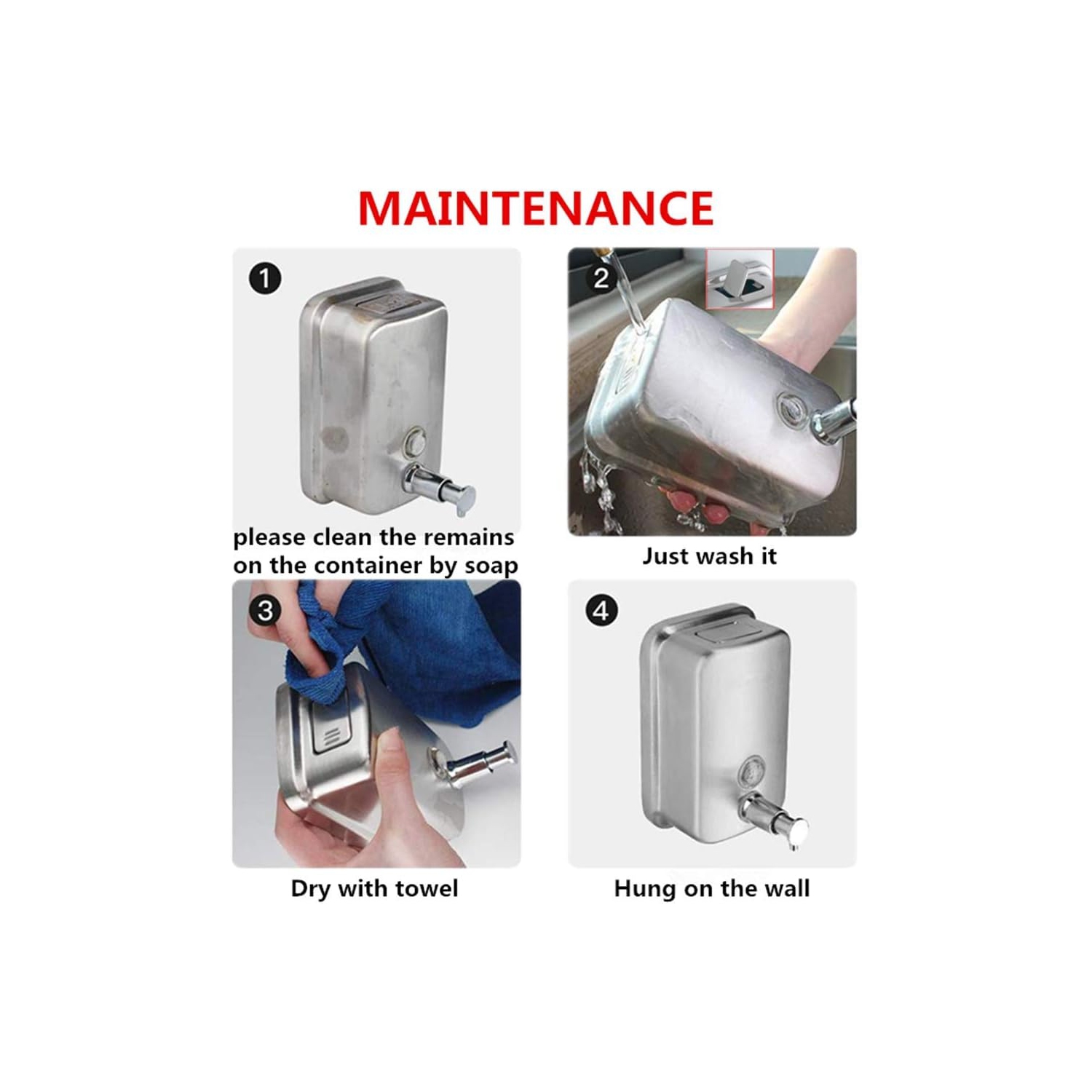 MAINTENANCE

1

please clean the remains on the container by soap

2

Just wash it

3

Dry with towel

4

Hung on the wall