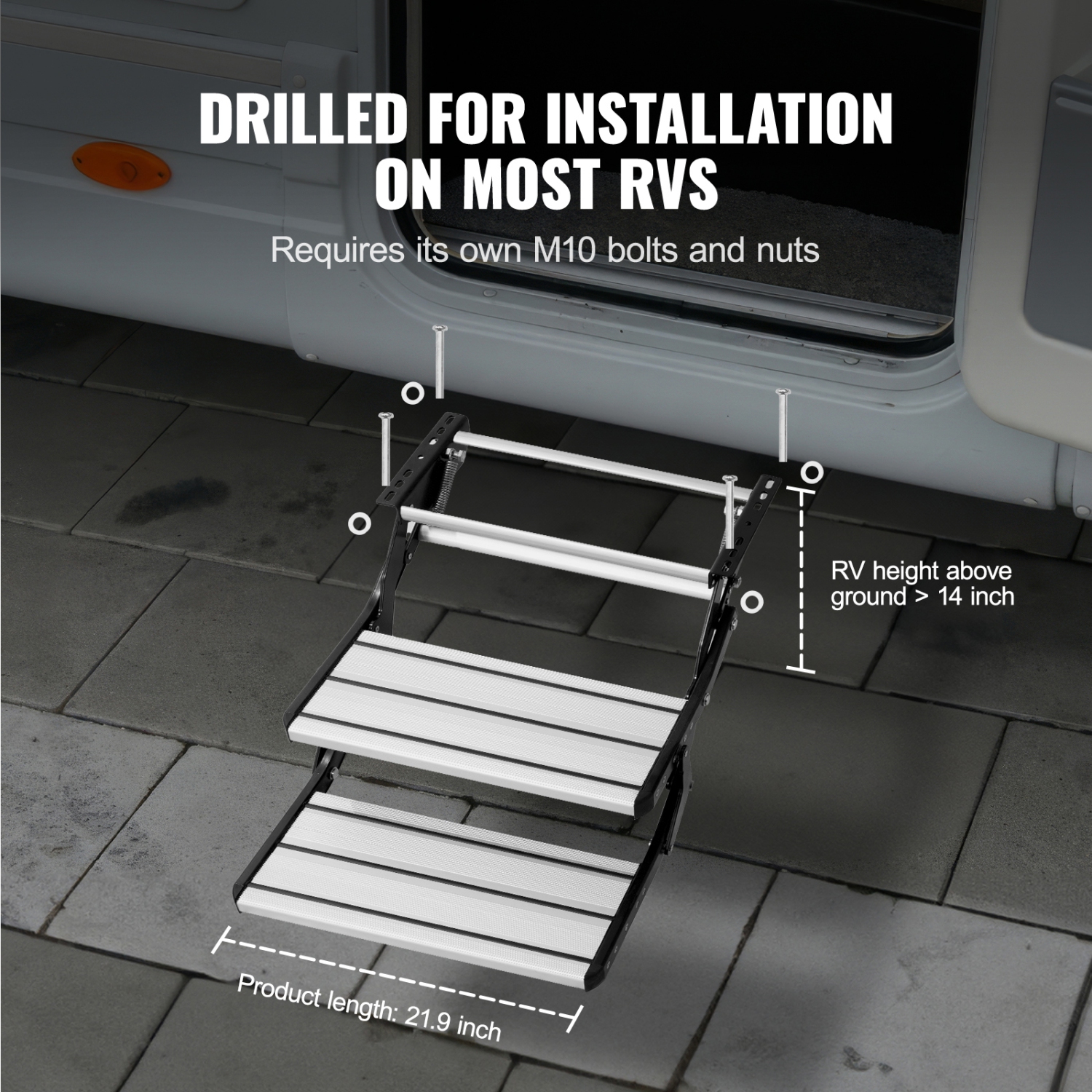 DRILLED FOR INSTALLATION ON MOST RVS

Requires its own M10 bolts and nuts

RV height above ground > 14 inch

Product length: 21.9 inch