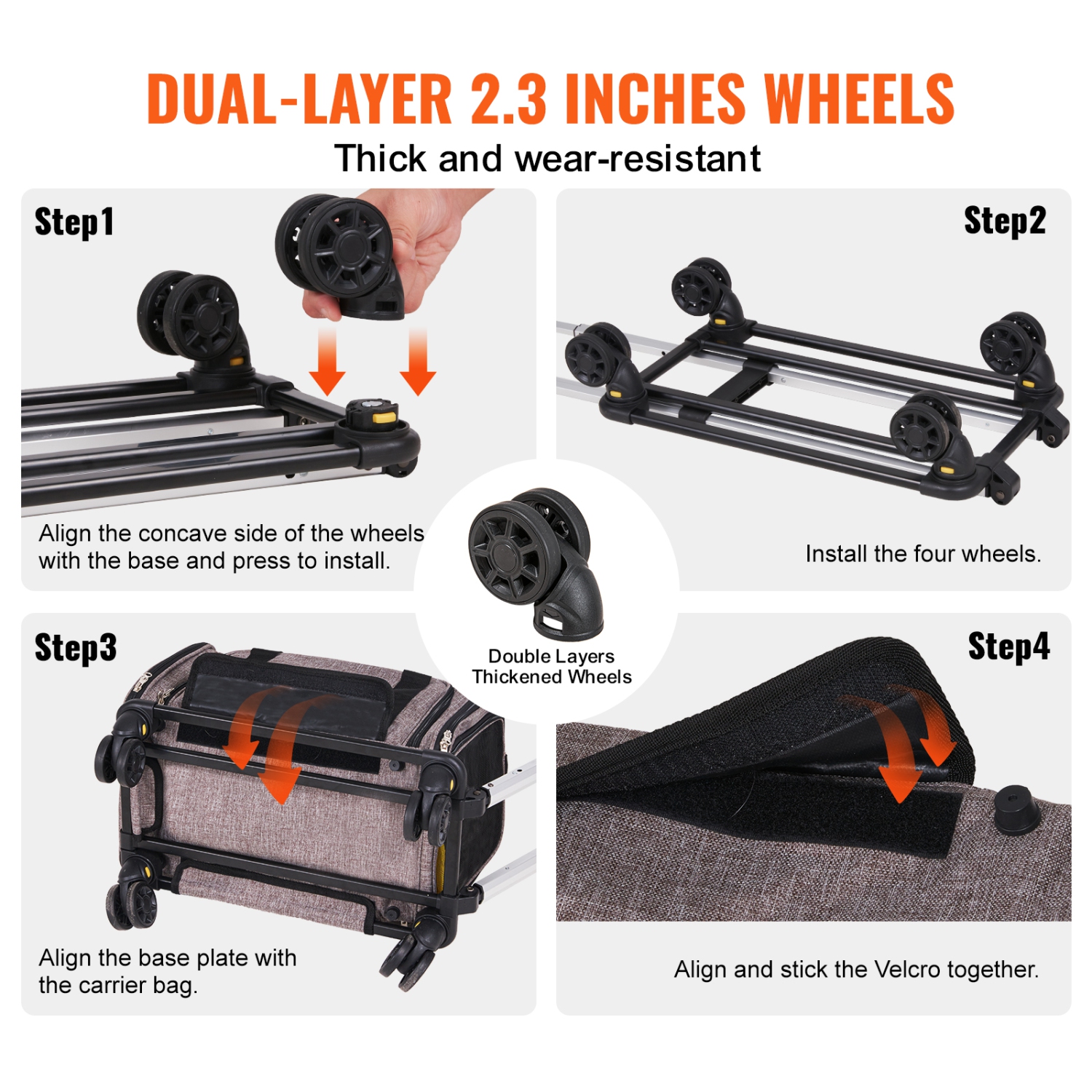 DUAL-LAYER 2.3 INCHES WHEELS

Thick and wear-resistant

Step1

Align the concave side of the wheels with the base and press to install.

Step2

Install the four wheels.

Double Layers Thickened Wheels

Step3

Align the base plate with the carrier bag.

Step4

Align and stick the Velcro together.