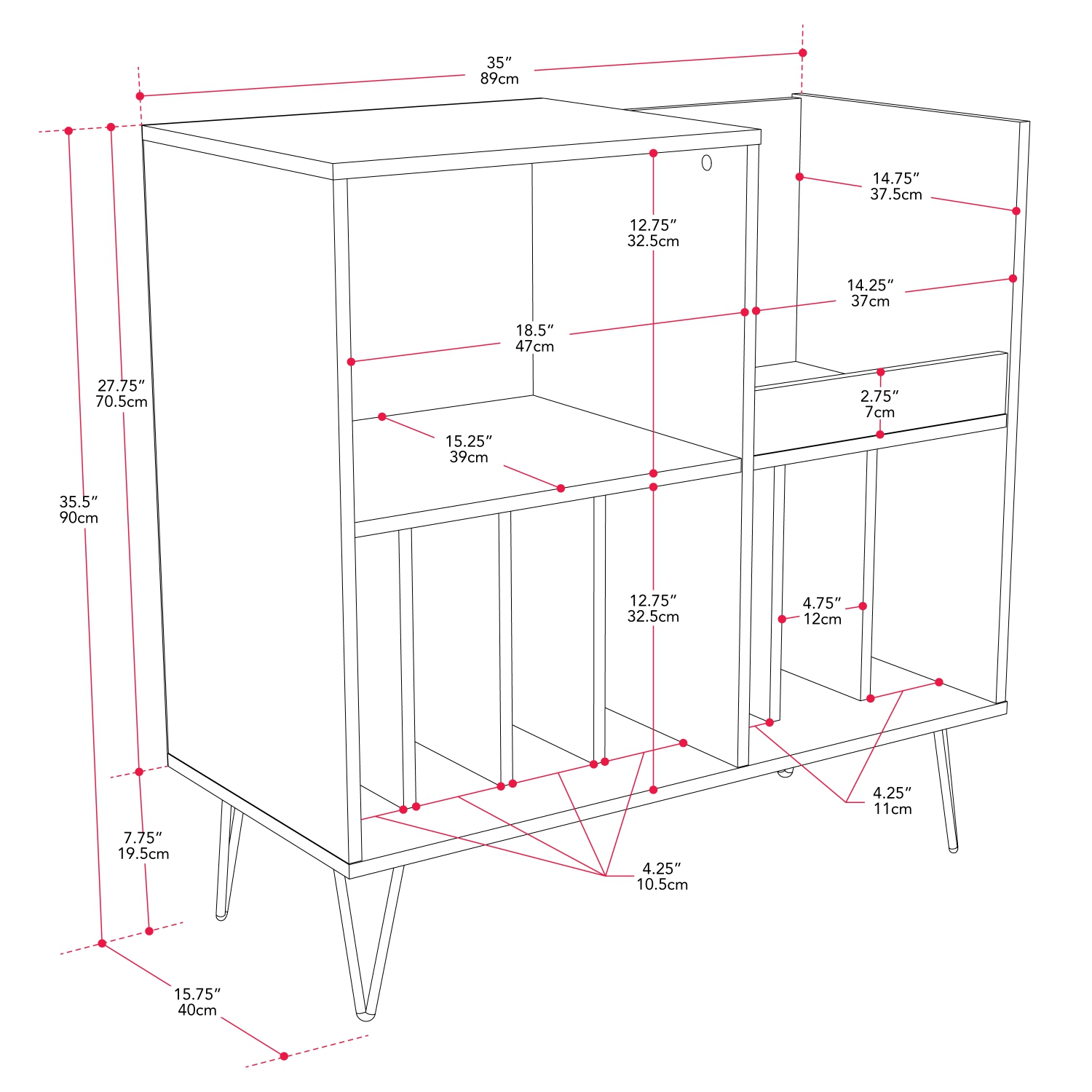 35″
89cm

14.75″
37.5cm

12.75″
32.5cm

14.25″
37cm

18.5″
47cm

27.75″
70.5cm

2.75″
7cm

15.25″
39cm

35.5″
90cm

12.75″
32.5cm

4.75″
12cm

4.25″
11cm

7.75″
19.5cm

4.25″
10.5cm

15.75″
40cm