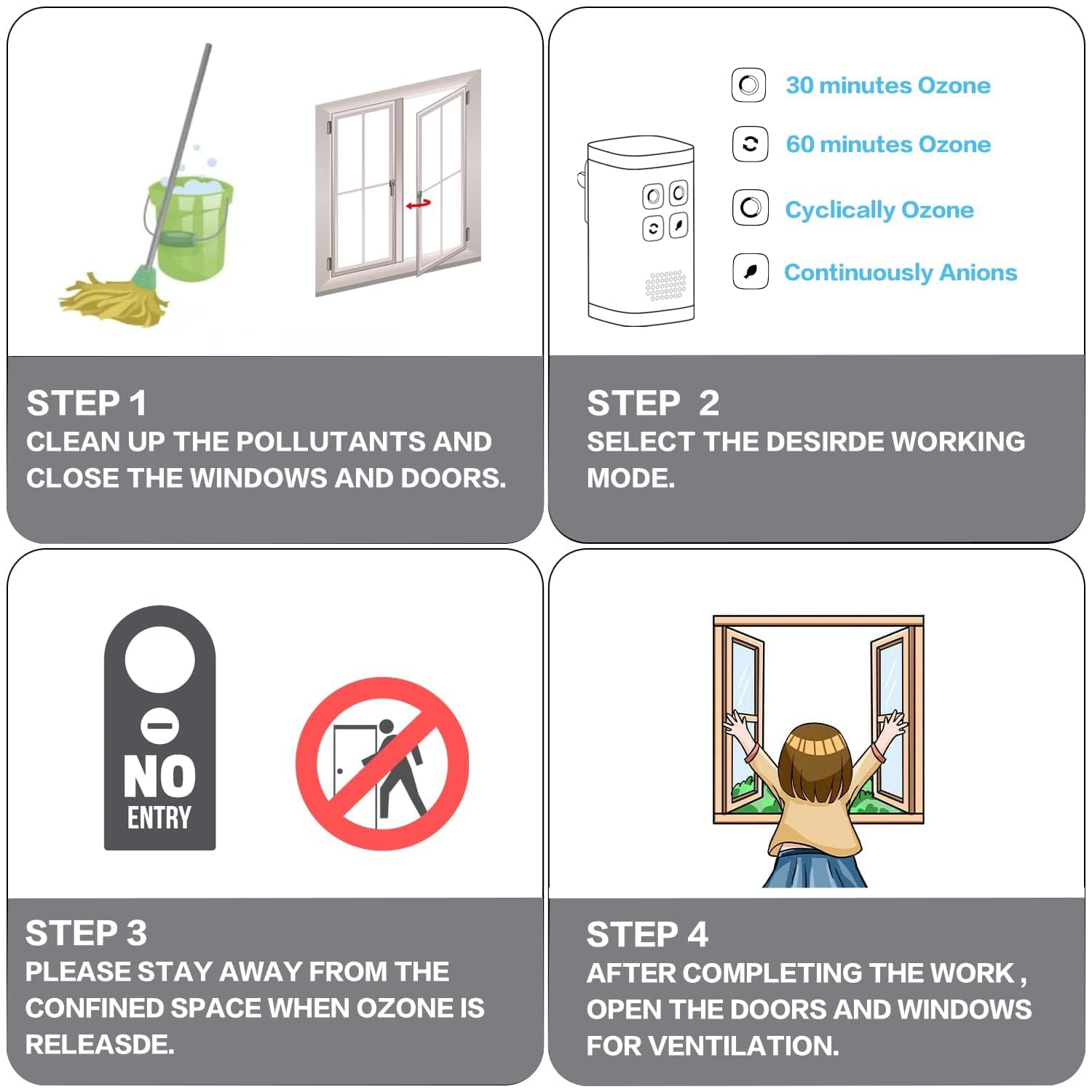 STEP 1
CLEAN UP THE POLLUTANTS AND CLOSE THE WINDOWS AND DOORS.

30 minutes Ozone
60 minutes Ozone
Cyclically Ozone
Continuously Anions

STEP 2
SELECT THE DESIRDE WORKING MODE.

NO
ENTRY

STEP 3
PLEASE STAY AWAY FROM THE CONFINED SPACE WHEN OZONE IS RELEASDE.

STEP 4
AFTER COMPLETING THE WORK , OPEN THE DOORS AND WINDOWS FOR VENTILATION.