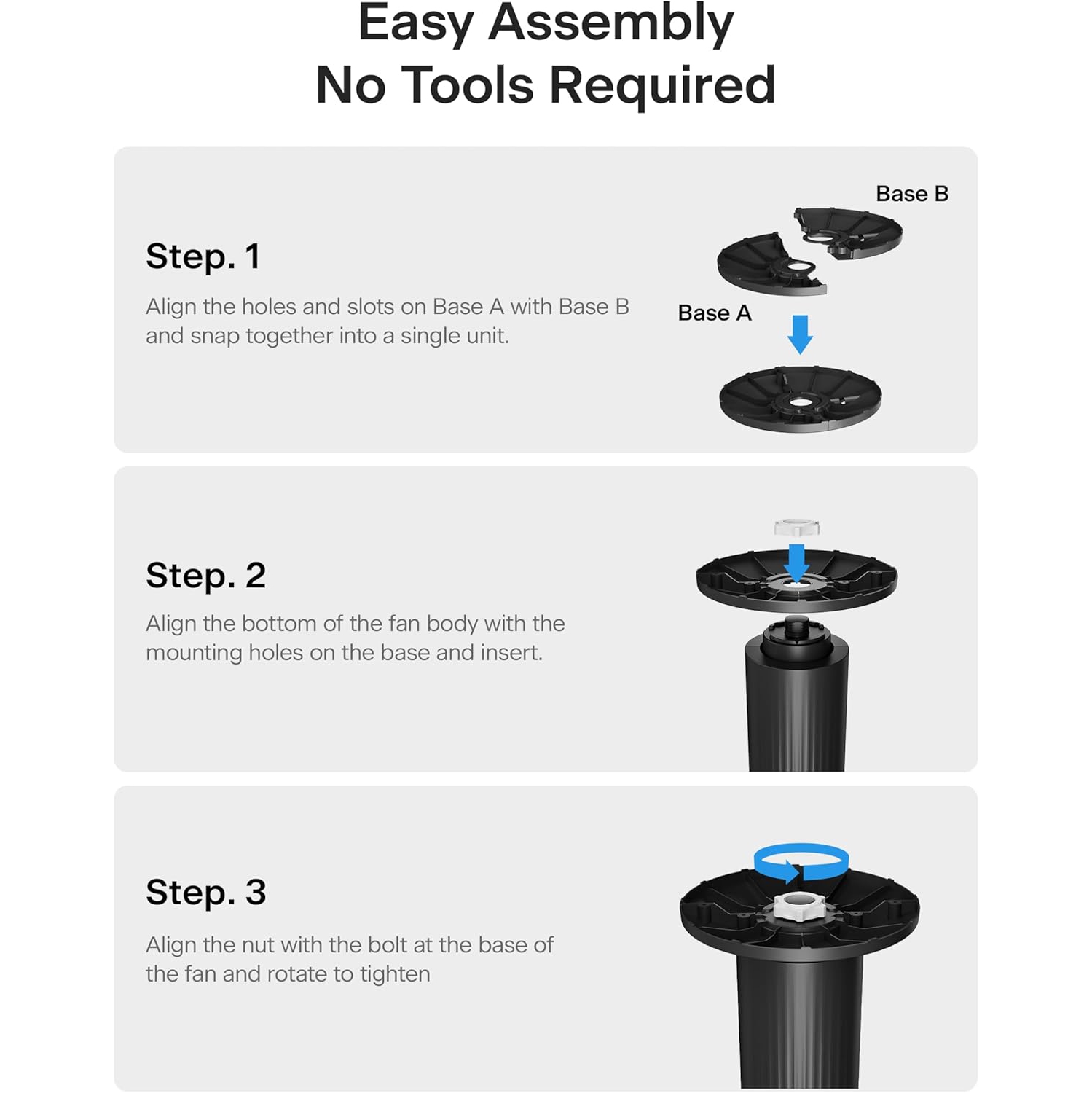 Easy Assembly
No Tools Required

Step. 1

Align the holes and slots on Base A with Base B and snap together into a single unit.

Base B

Base A

Step. 2

Align the bottom of the fan body with the mounting holes on the base and insert.

Step. 3

Align the nut with the bolt at the base of the fan and rotate to tighten