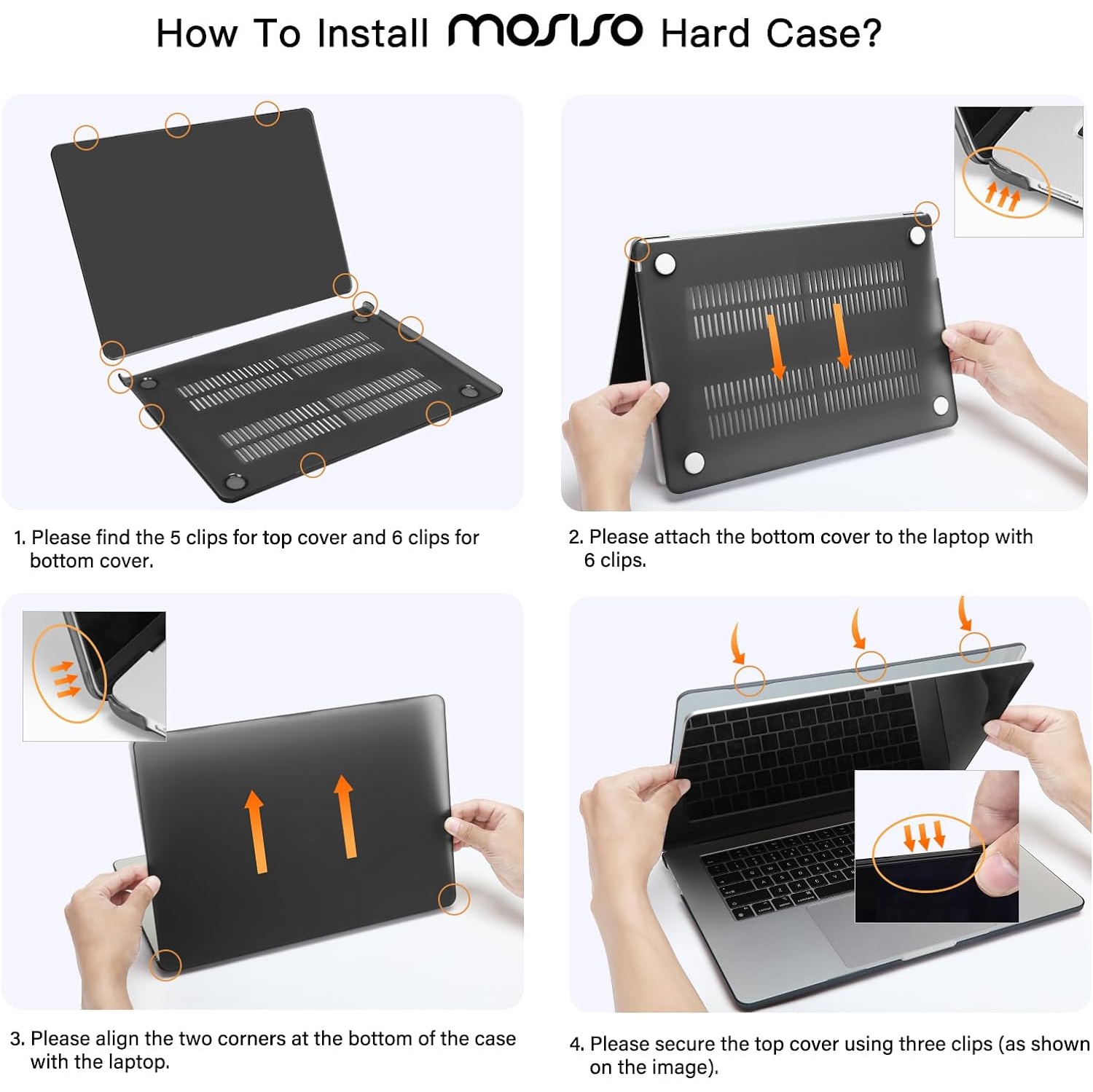 How To Install MOSISO Hard Case?

1. Please find the 5 clips for top cover and 6 clips for bottom cover.

2. Please attach the bottom cover to the laptop with 6 clips.

3. Please align the two corners at the bottom of the case with the laptop.

4. Please secure the top cover using three clips (as shown on the image).