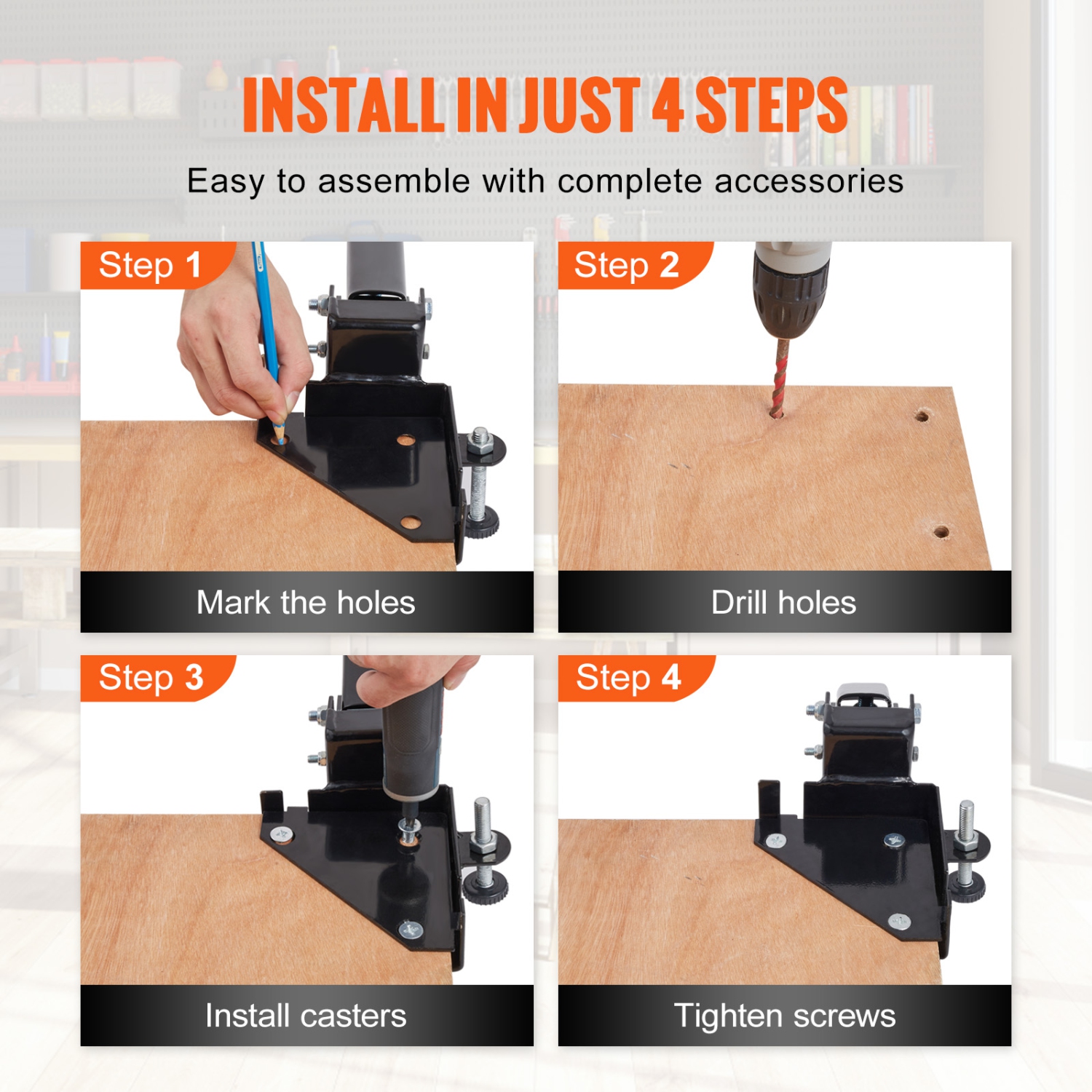 INSTALL IN JUST 4 STEPS

Easy to assemble with complete accessories

Step 1

Mark the holes

Step 2

Drill holes

Step 3

Install casters

Step 4

Tighten screws