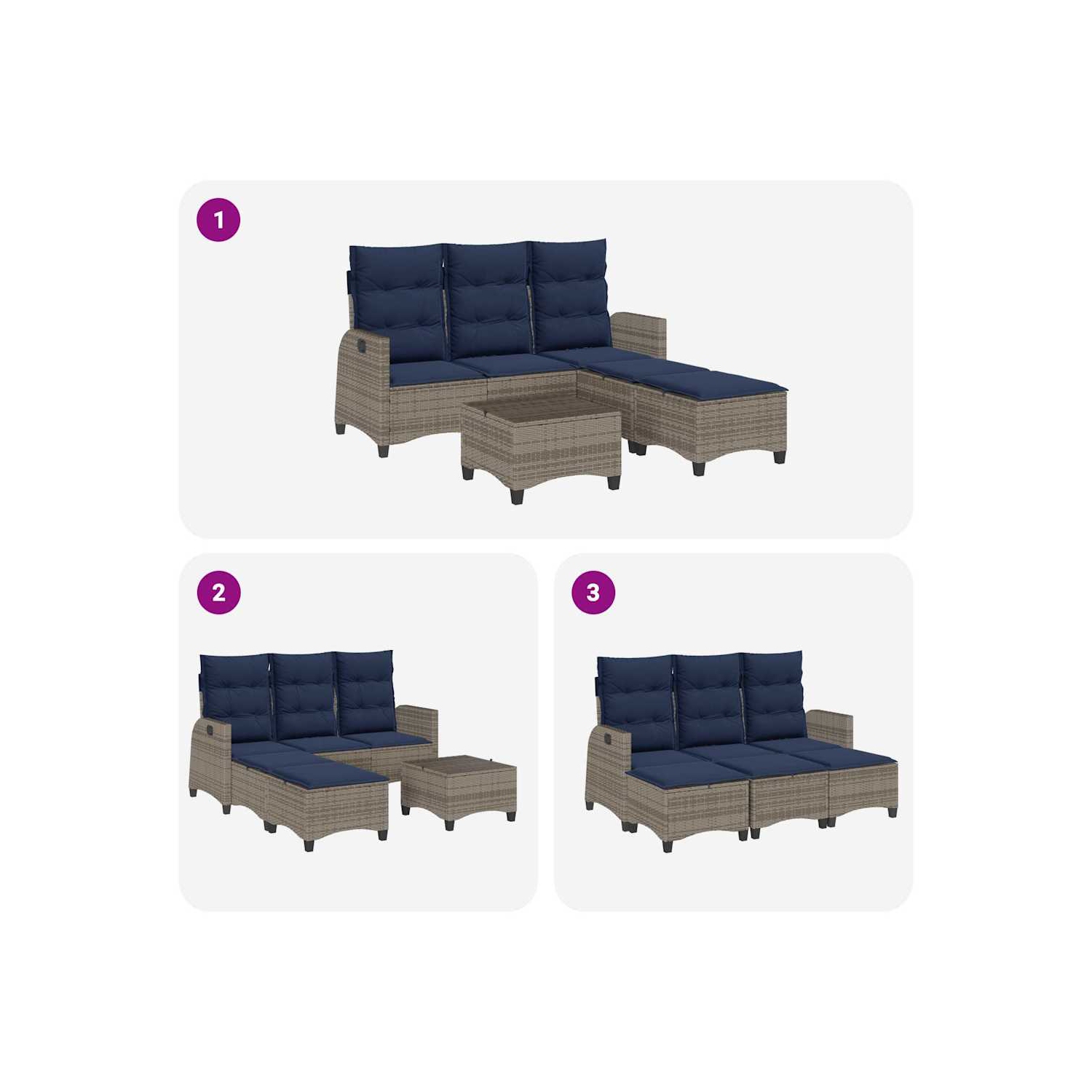 1

2

3