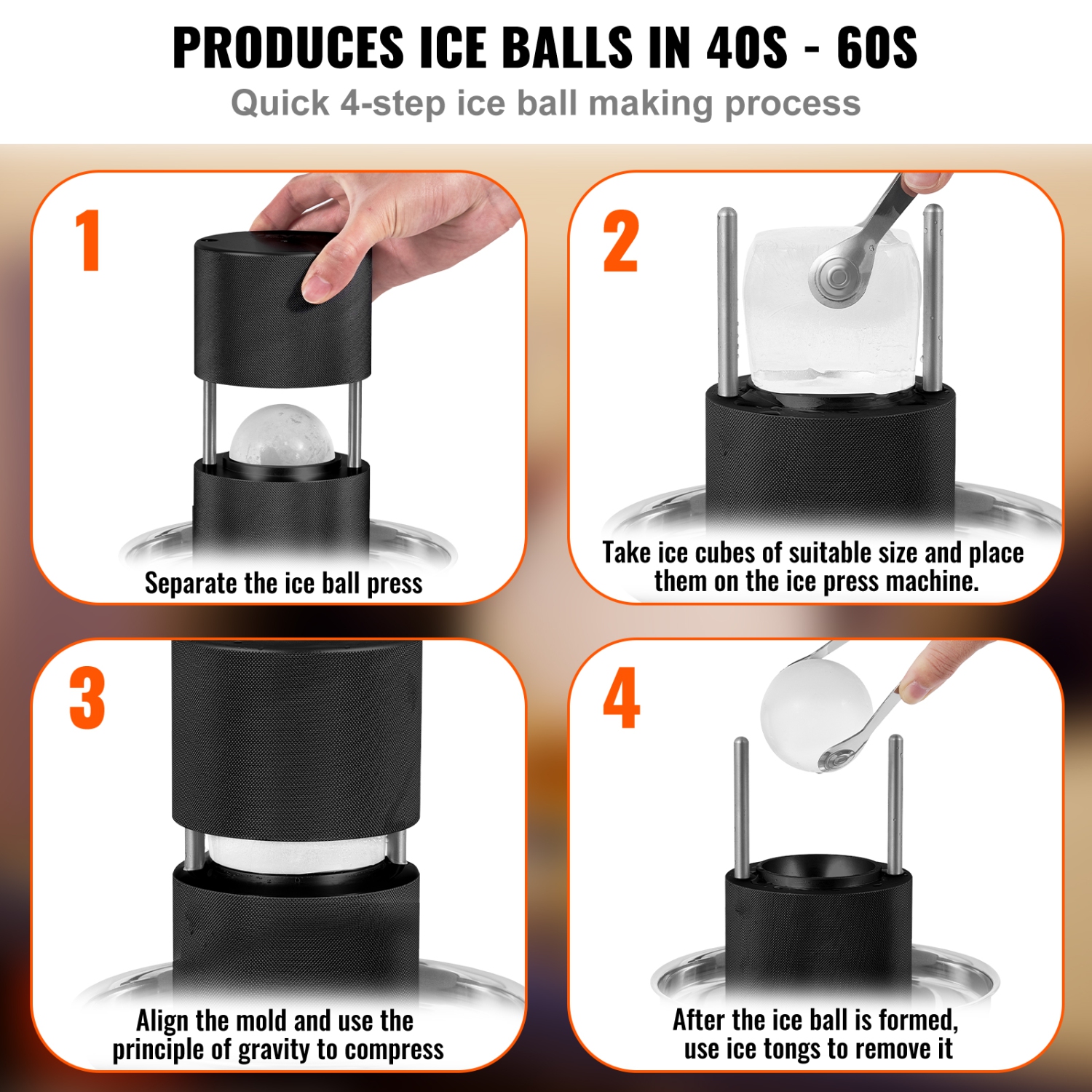 PRODUCES ICE BALLS IN 40S - 60S

Quick 4-step ice ball making process

1

Separate the ice ball press

2

Take ice cubes of suitable size and place them on the ice press machine.

3

Align the mold and use the principle of gravity to compress

4

After the ice ball is formed, use ice tongs to remove it