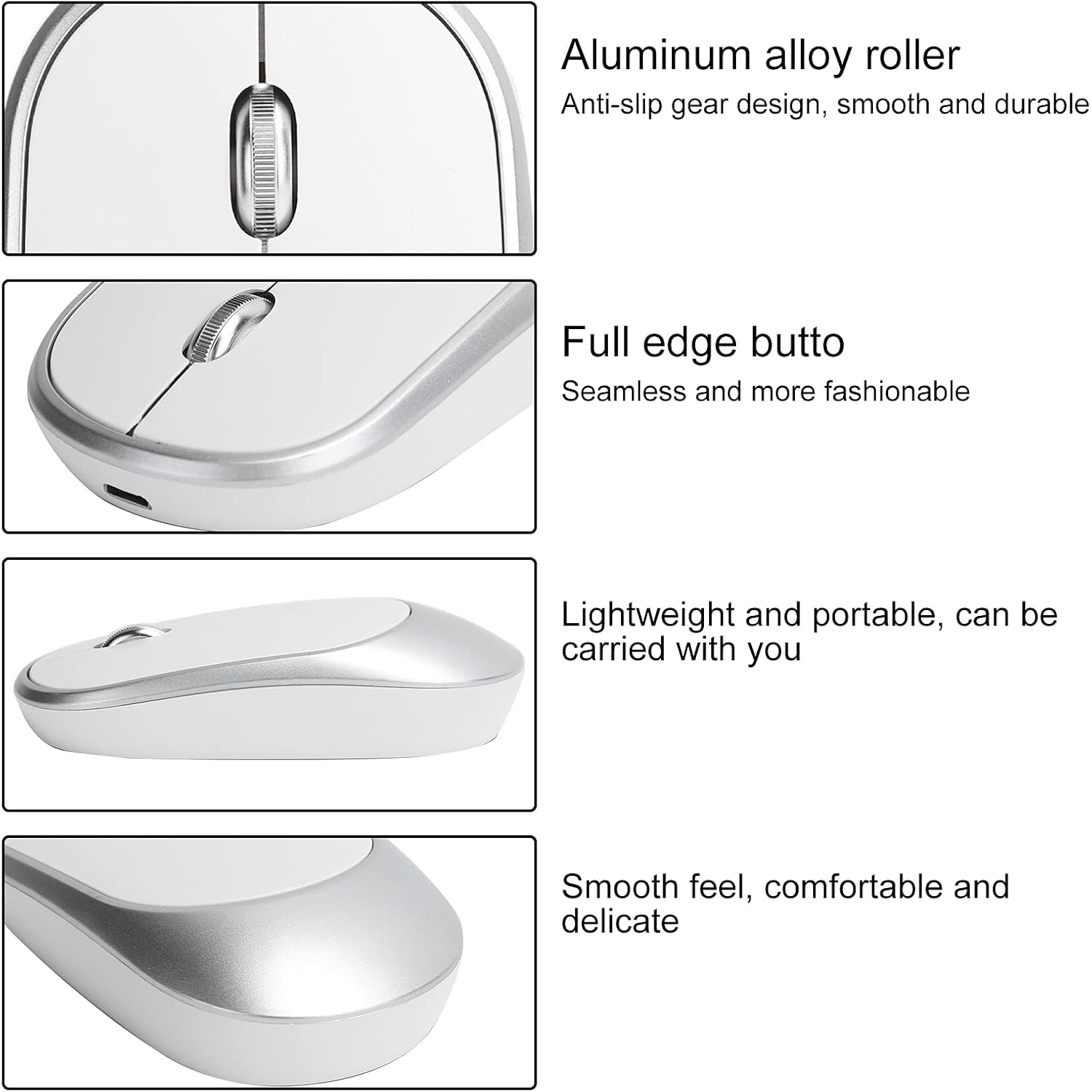 Aluminum alloy roller
Anti-slip gear design, smooth and durable

Full edge butto
Seamless and more fashionable

Lightweight and portable, can be carried with you

Smooth feel, comfortable and delicate