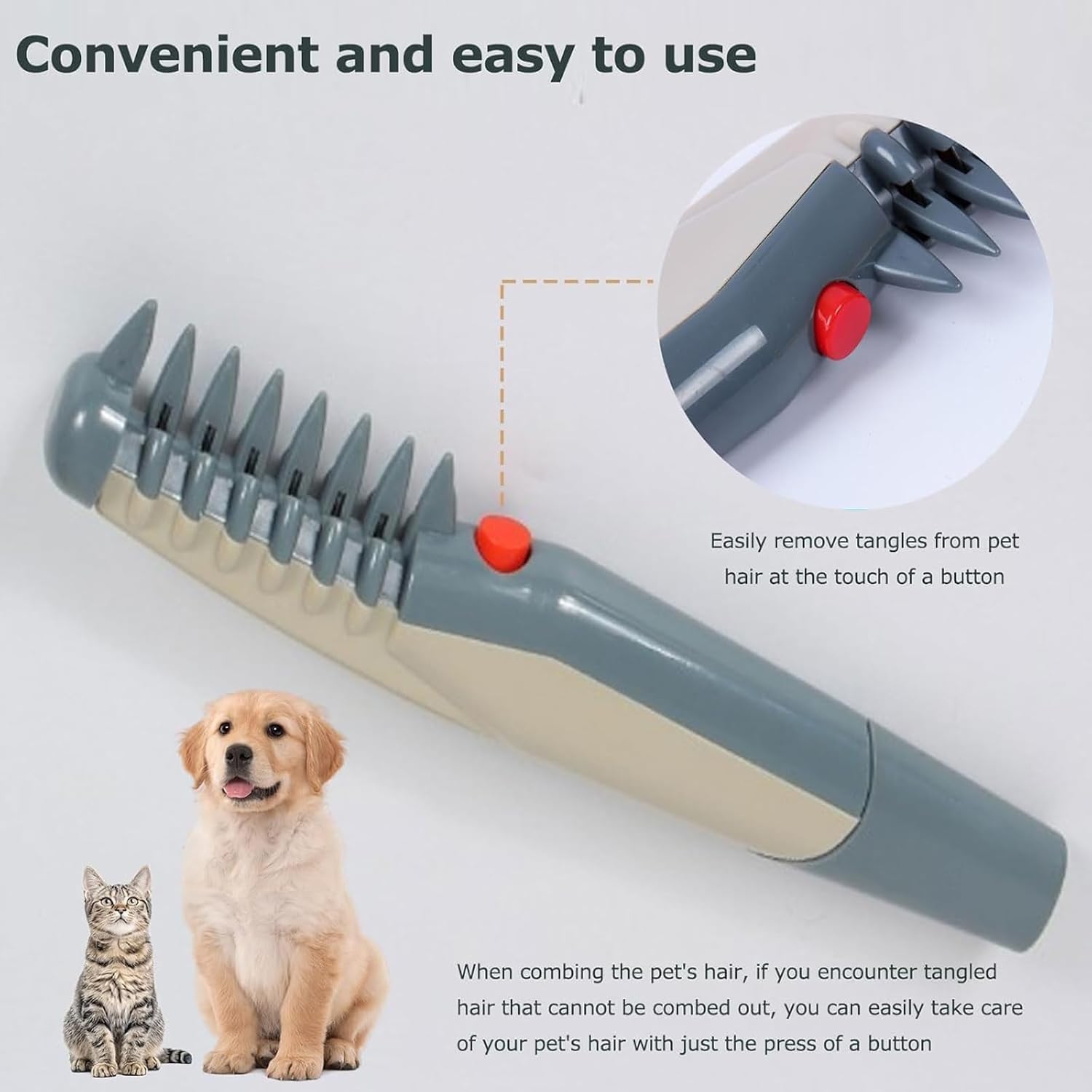 Convenient and easy to use

Easily remove tangles from pet hair at the touch of a button

When combing the pet's hair, if you encounter tangled hair that cannot be combed out, you can easily take care of your pet's hair with just the press of a button