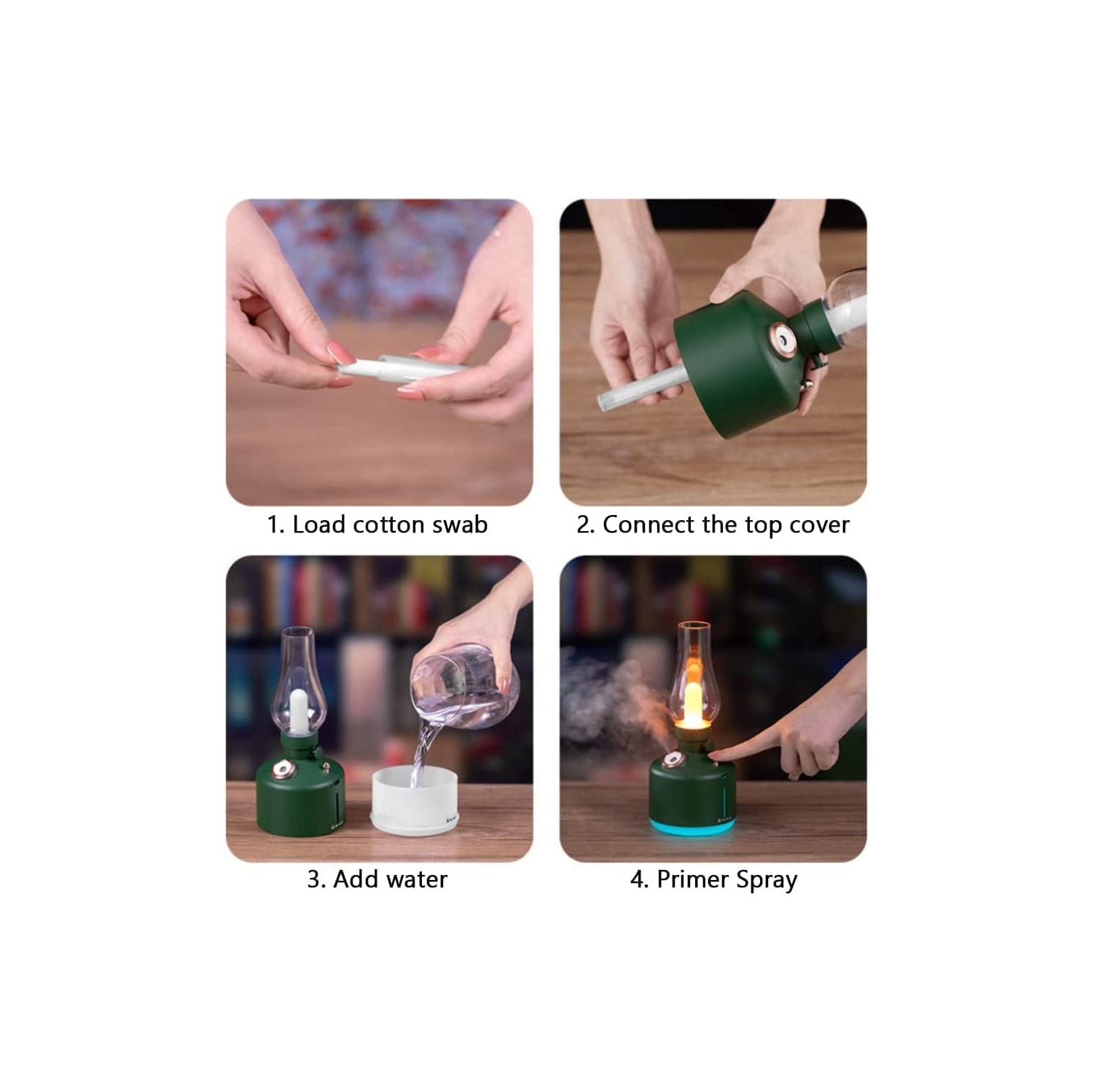 1. Load cotton swab

2. Connect the top cover

3. Add water

4. Primer Spray