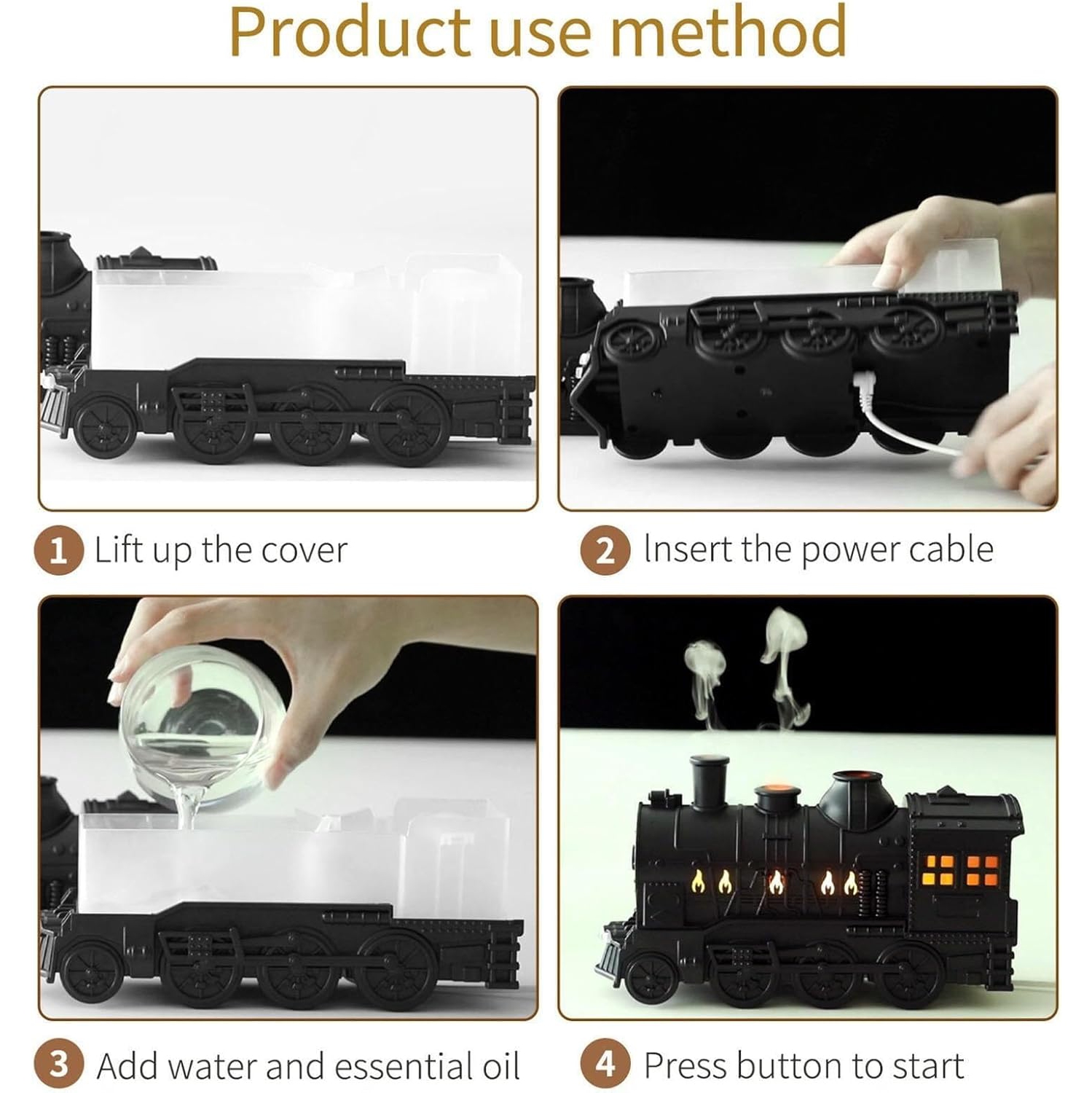 Product use method

1 Lift up the cover

2 Insert the power cable

3 Add water and essential oil

4 Press button to start