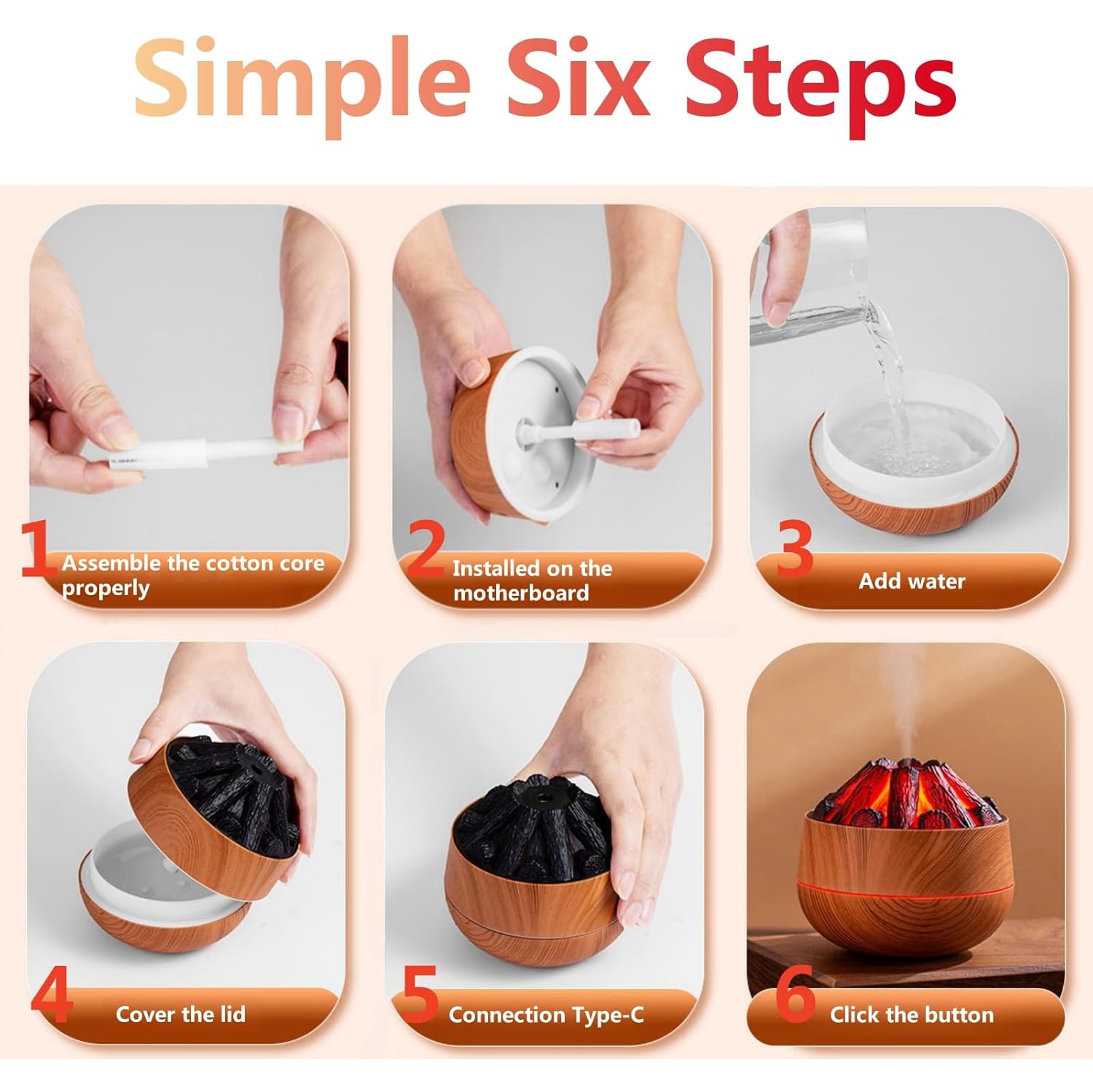 Simple Six Steps

1 Assemble the cotton core properly

2 Installed on the motherboard

3 Add water

4 Cover the lid

5 Connection Type-C

6 Click the button