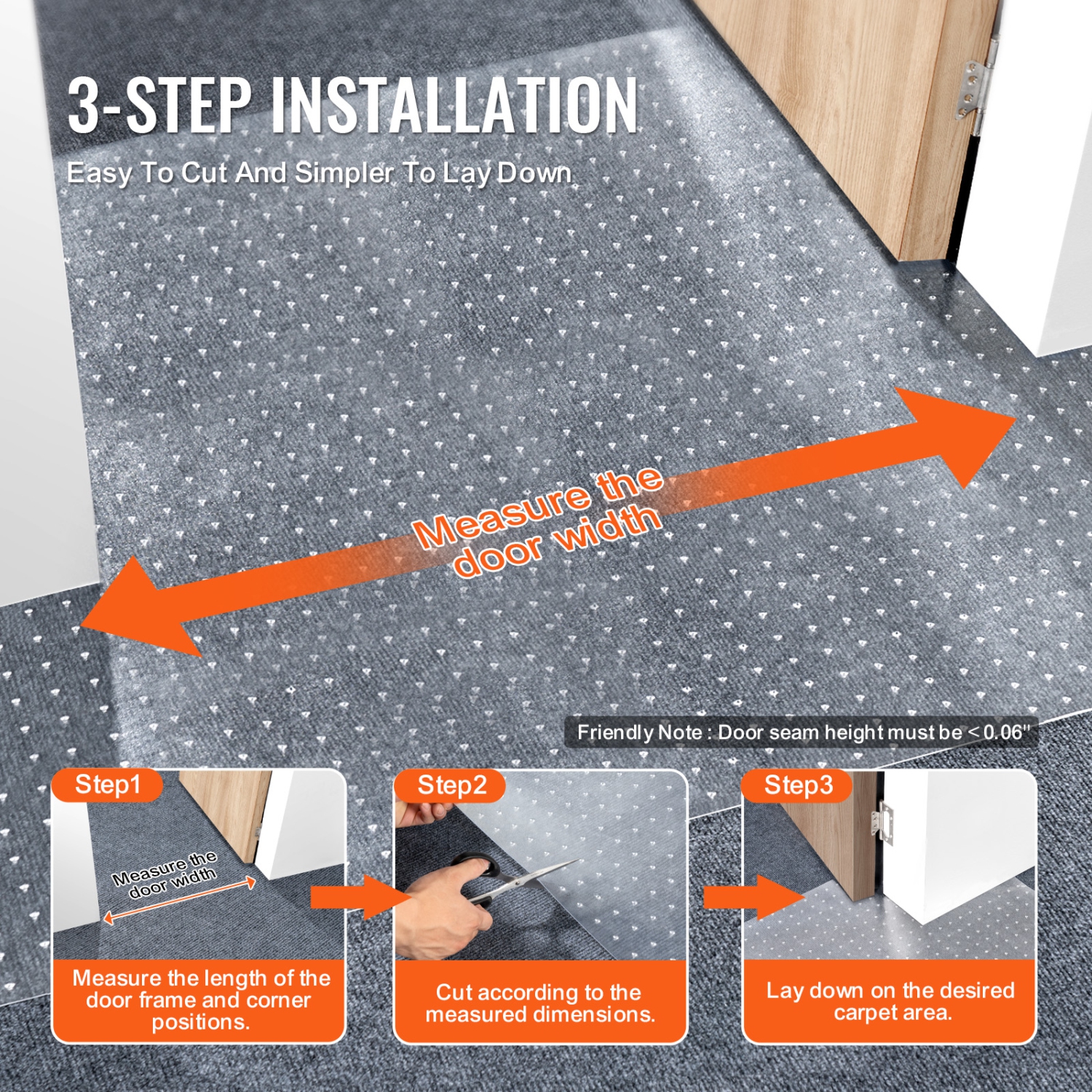 3-STEP INSTALLATION

Easy To Cut And Simpler To Lay Down

Measure the door width

Friendly Note : Door seam height must be < 0.06"

Step1

Measure the door width

Measure the length of the door frame and corner positions.

Step2

Cut according to the measured dimensions.

Step3

Lay down on the desired carpet area.