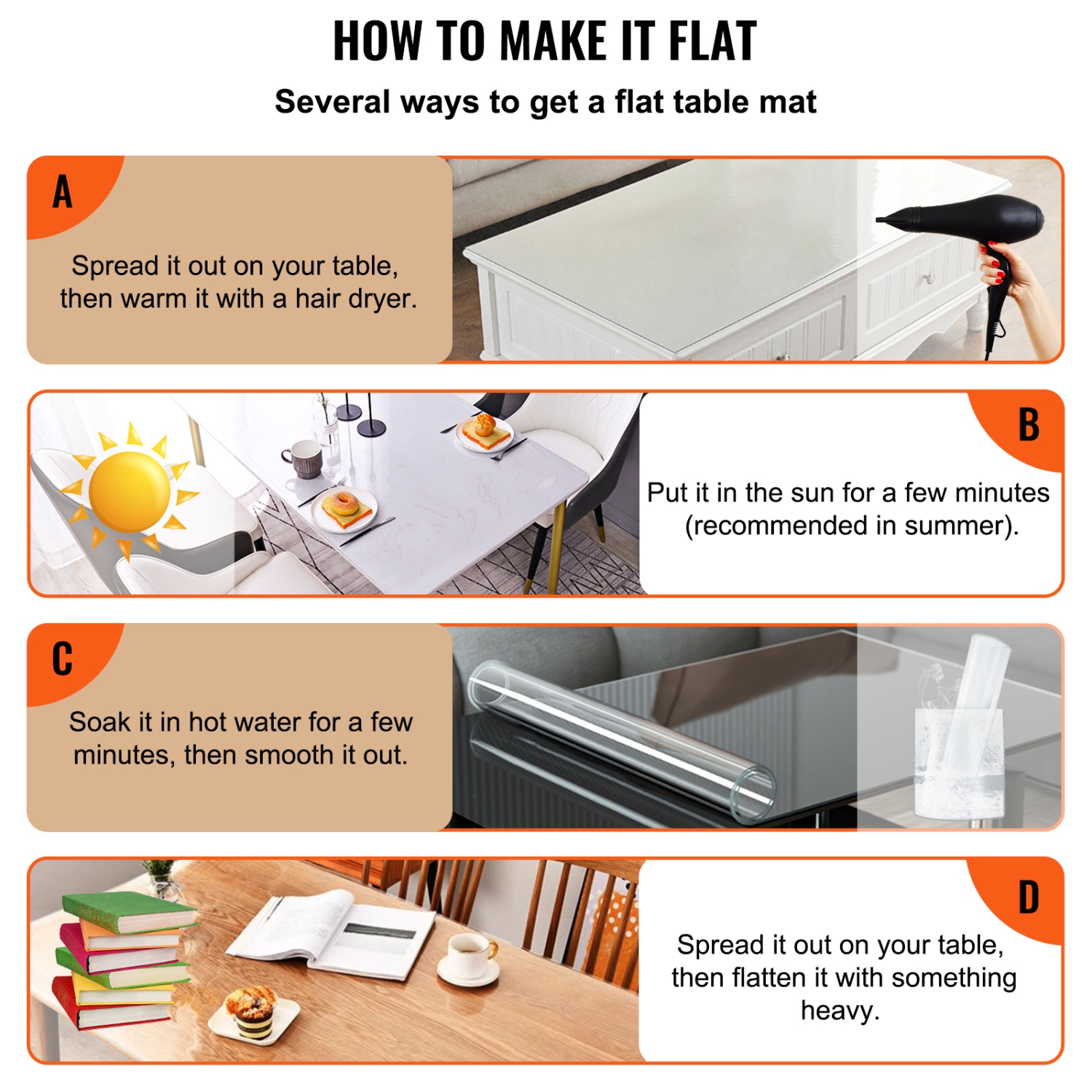 HOW TO MAKE IT FLAT

Several ways to get a flat table mat

A

Spread it out on your table, then warm it with a hair dryer.

B

Put it in the sun for a few minutes (recommended in summer).

C

Soak it in hot water for a few minutes, then smooth it out.

D

Spread it out on your table, then flatten it with something heavy.